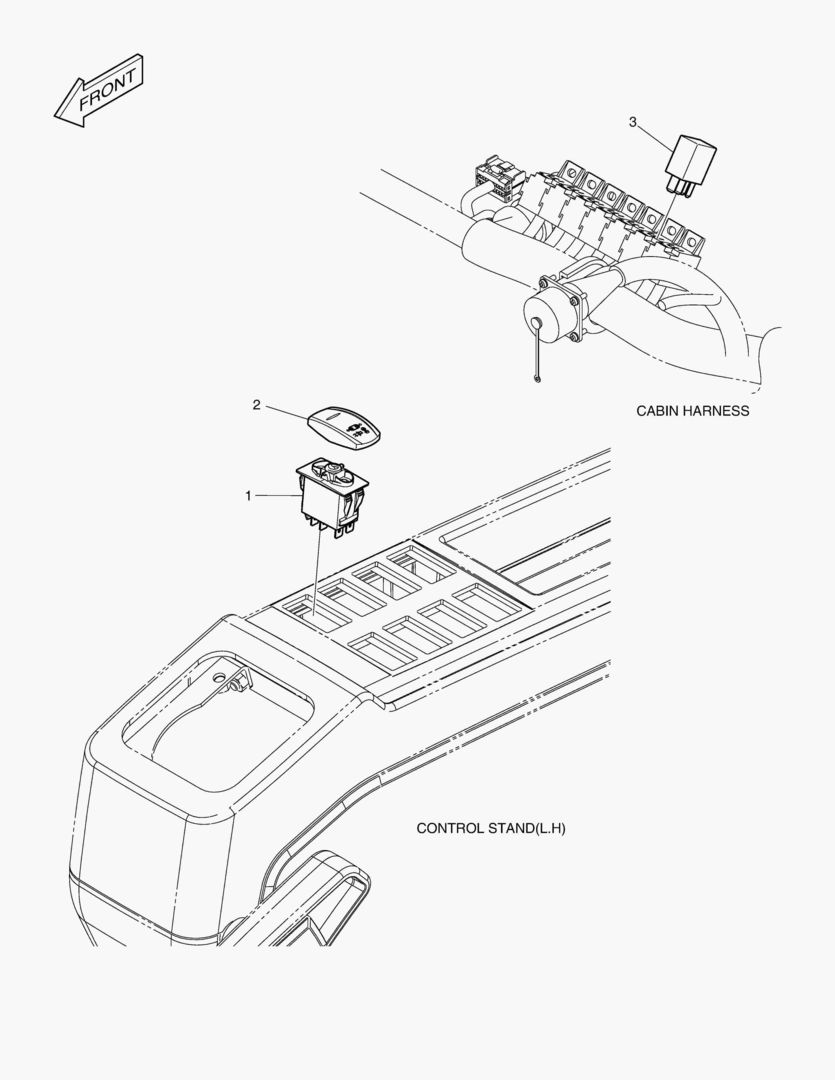 FRONT

3

CABIN HARNESS

2

1

CONTROL STAND(L.H)