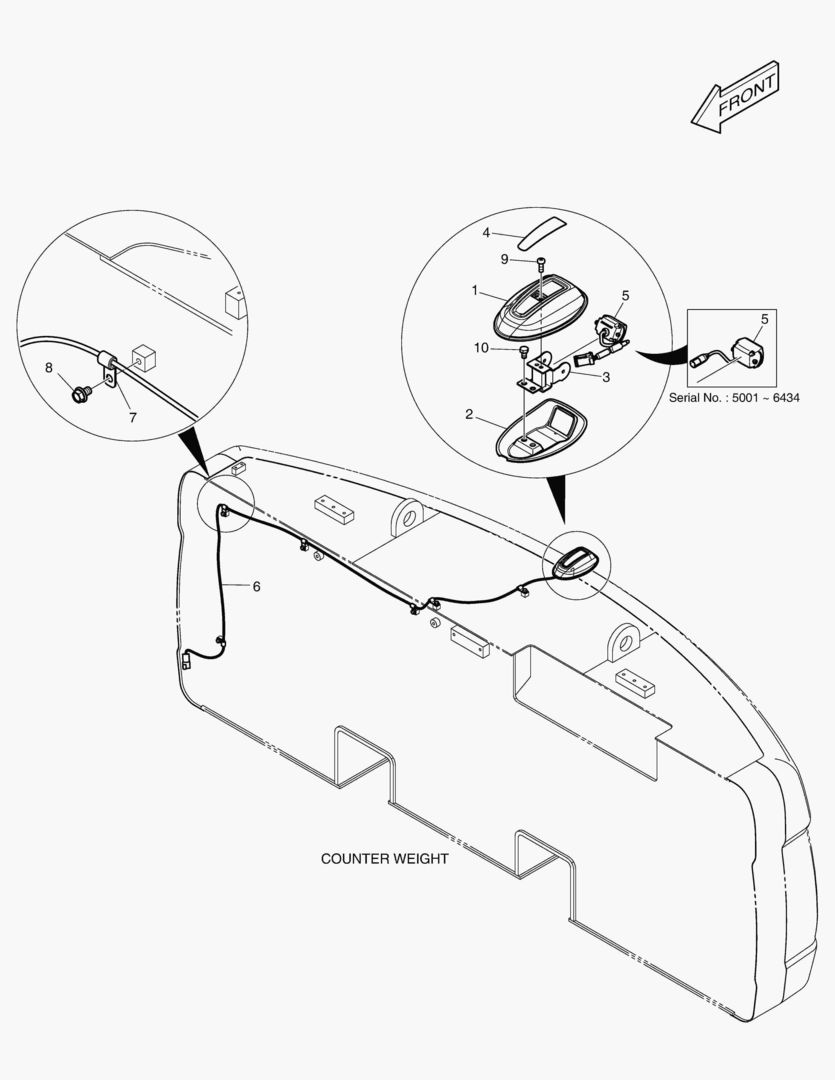 FRONT

4
9
1
5
10
3
2
5
Serial No. : 5001 ~ 6434

8
7

6

COUNTER WEIGHT