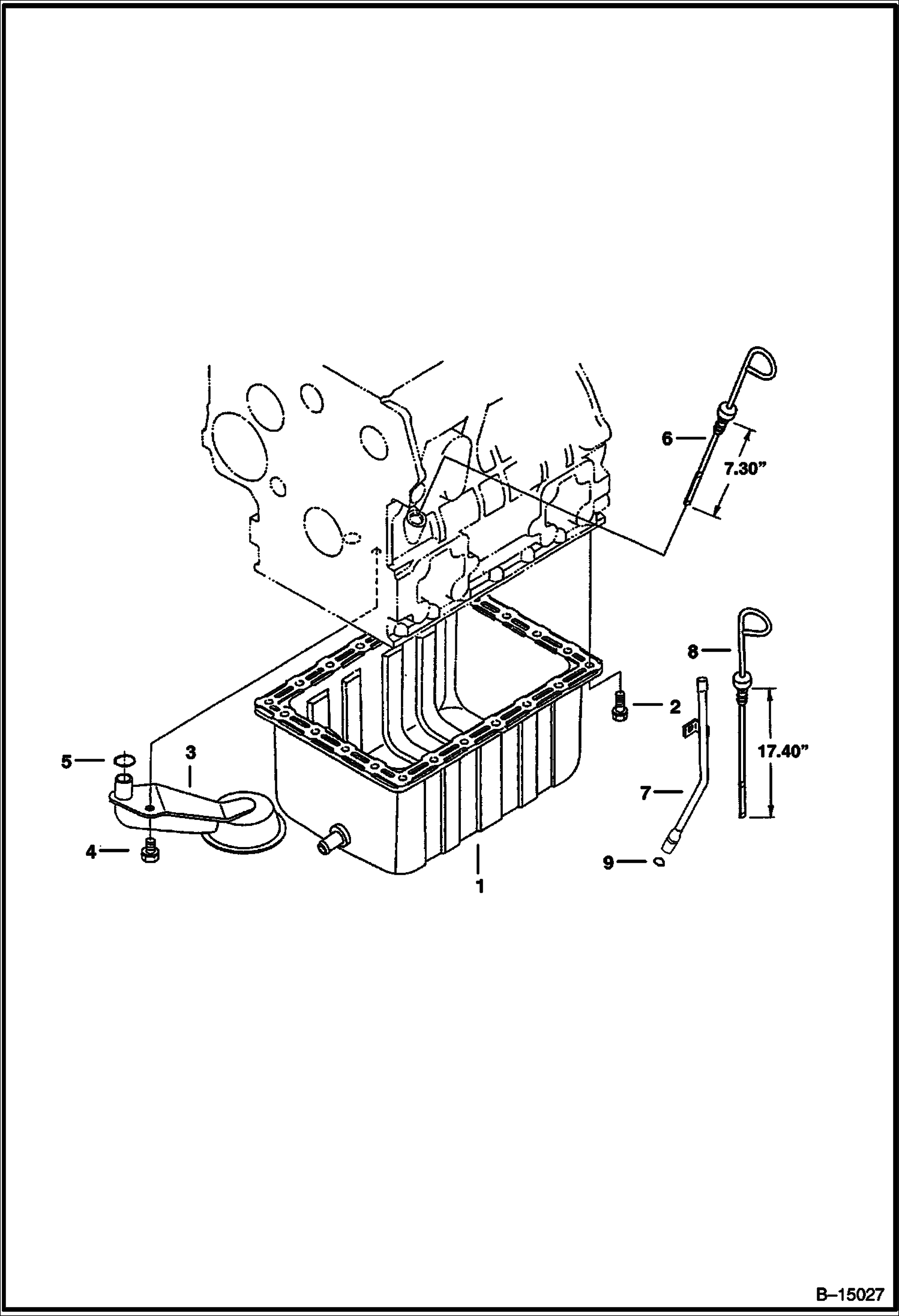 6
7.30”
8
2
17.40”
5
3
7
4
9
1
B–15027