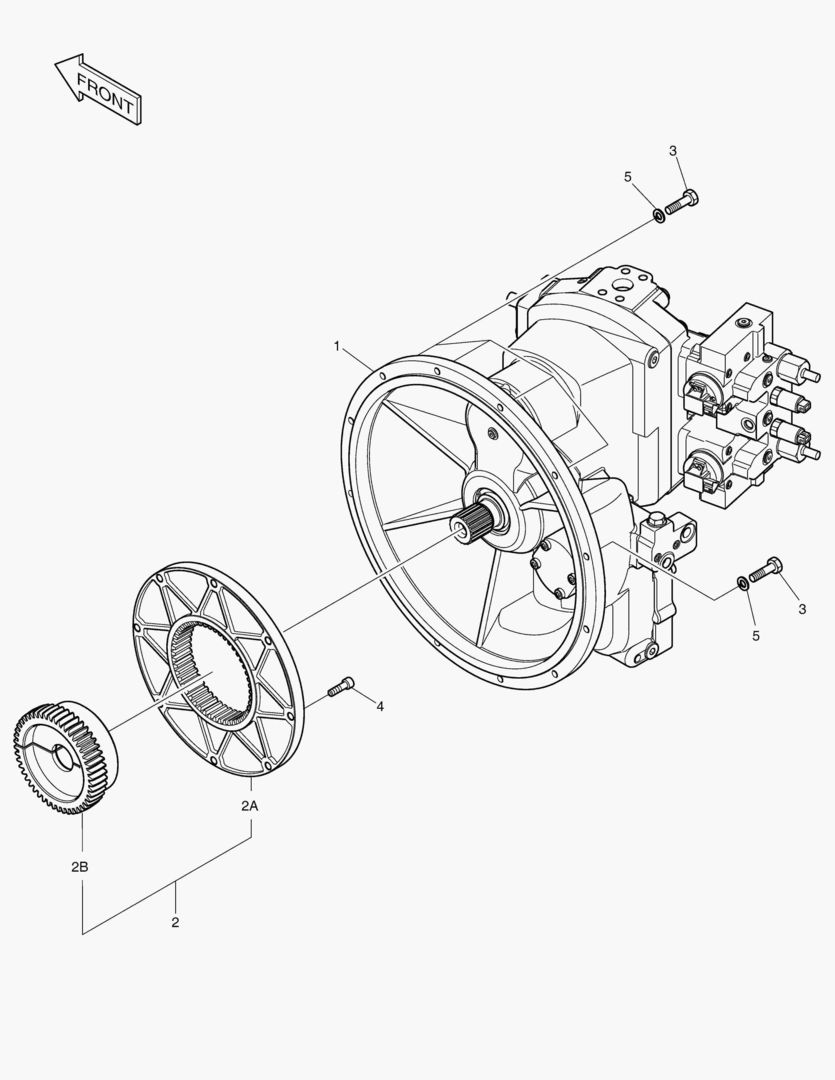 FRONT

3
5
1
3
5
4
2A
2B
2