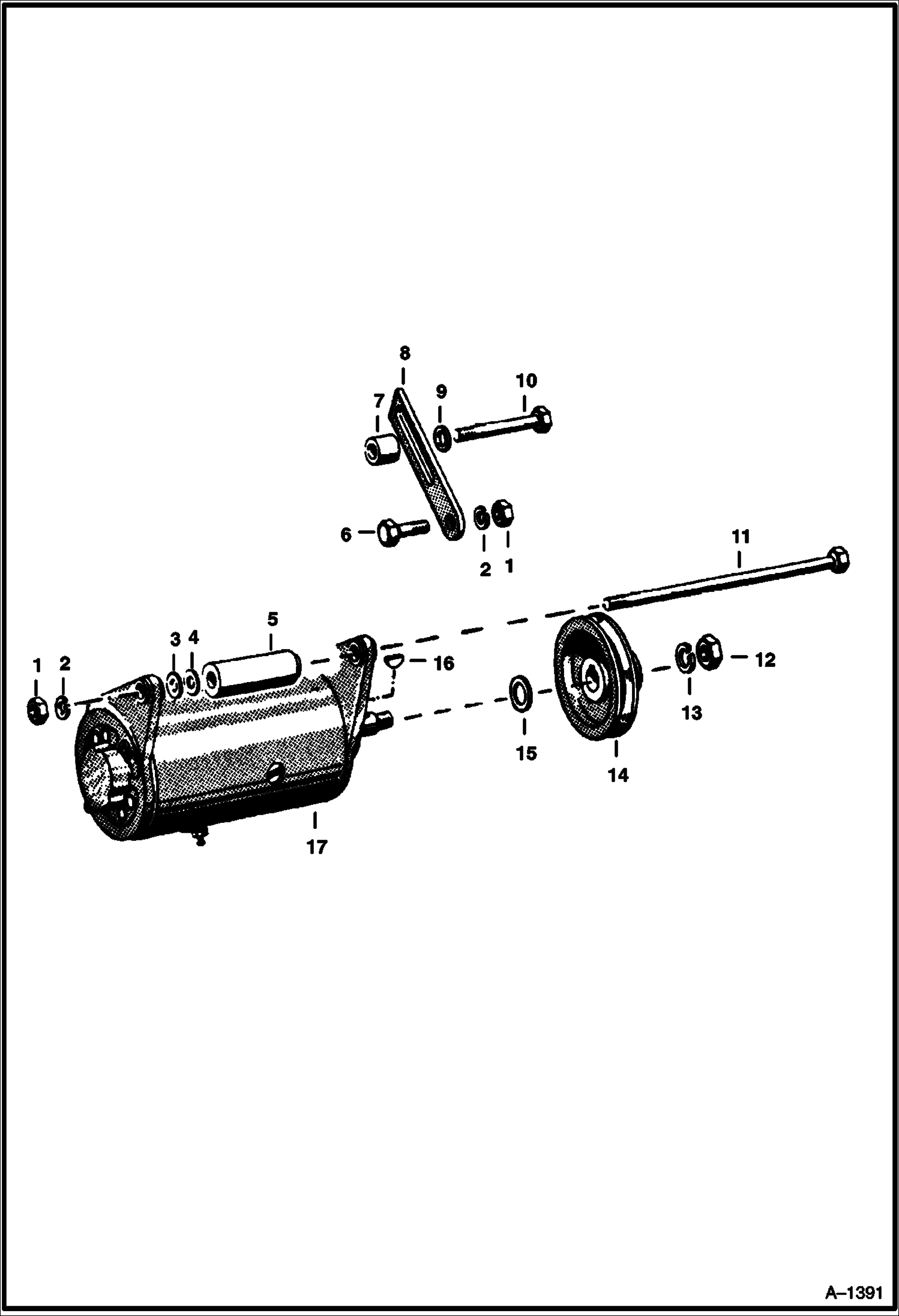 8
7
9
10
6
2
1
11
5
3
4
1
2
16
12
13
15
14
17
A–1391