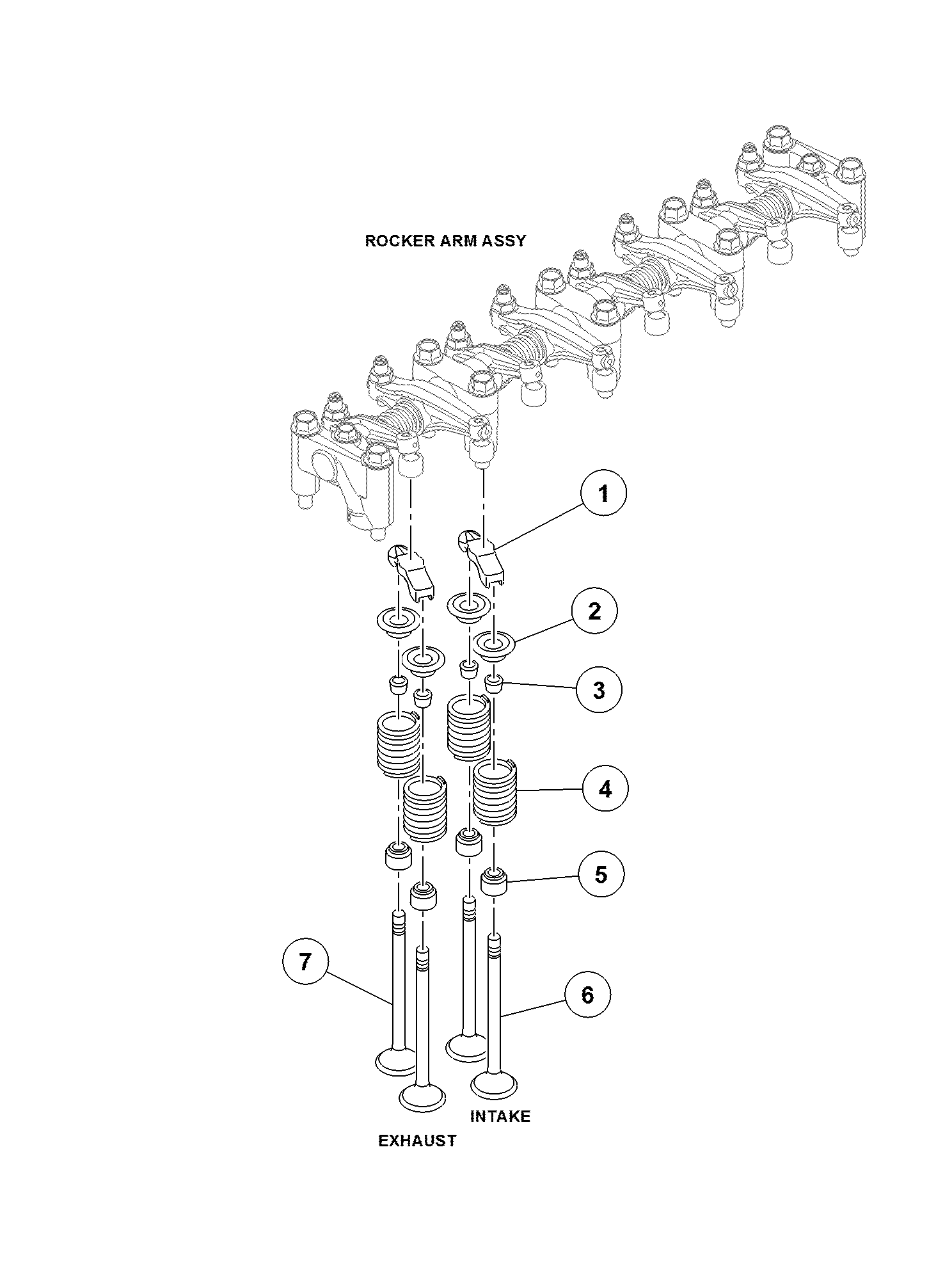 ROCKER ARM ASSY

1

2

3

4

5

7

6

INTAKE

EXHAUST