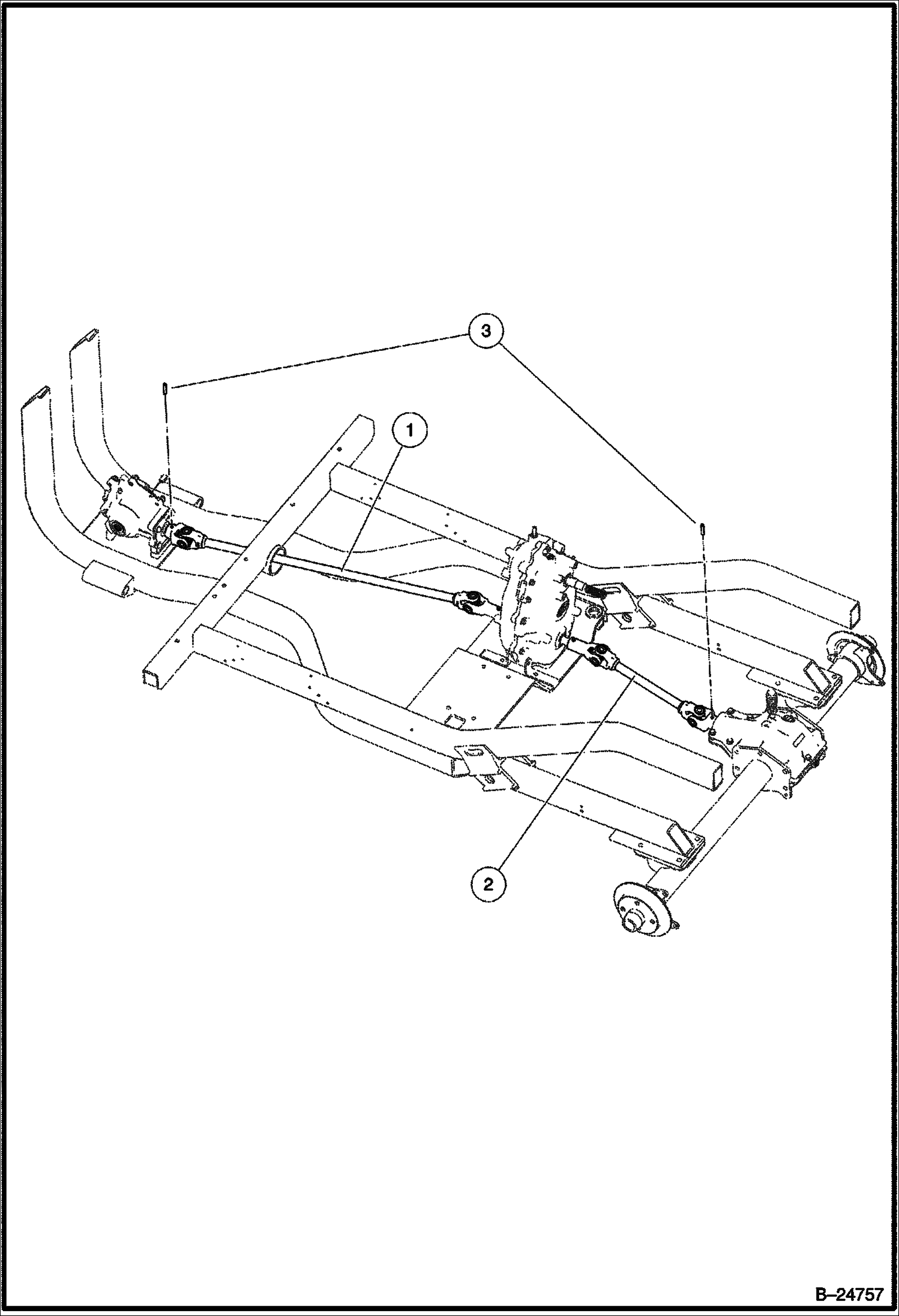 3

1

2

B–24757