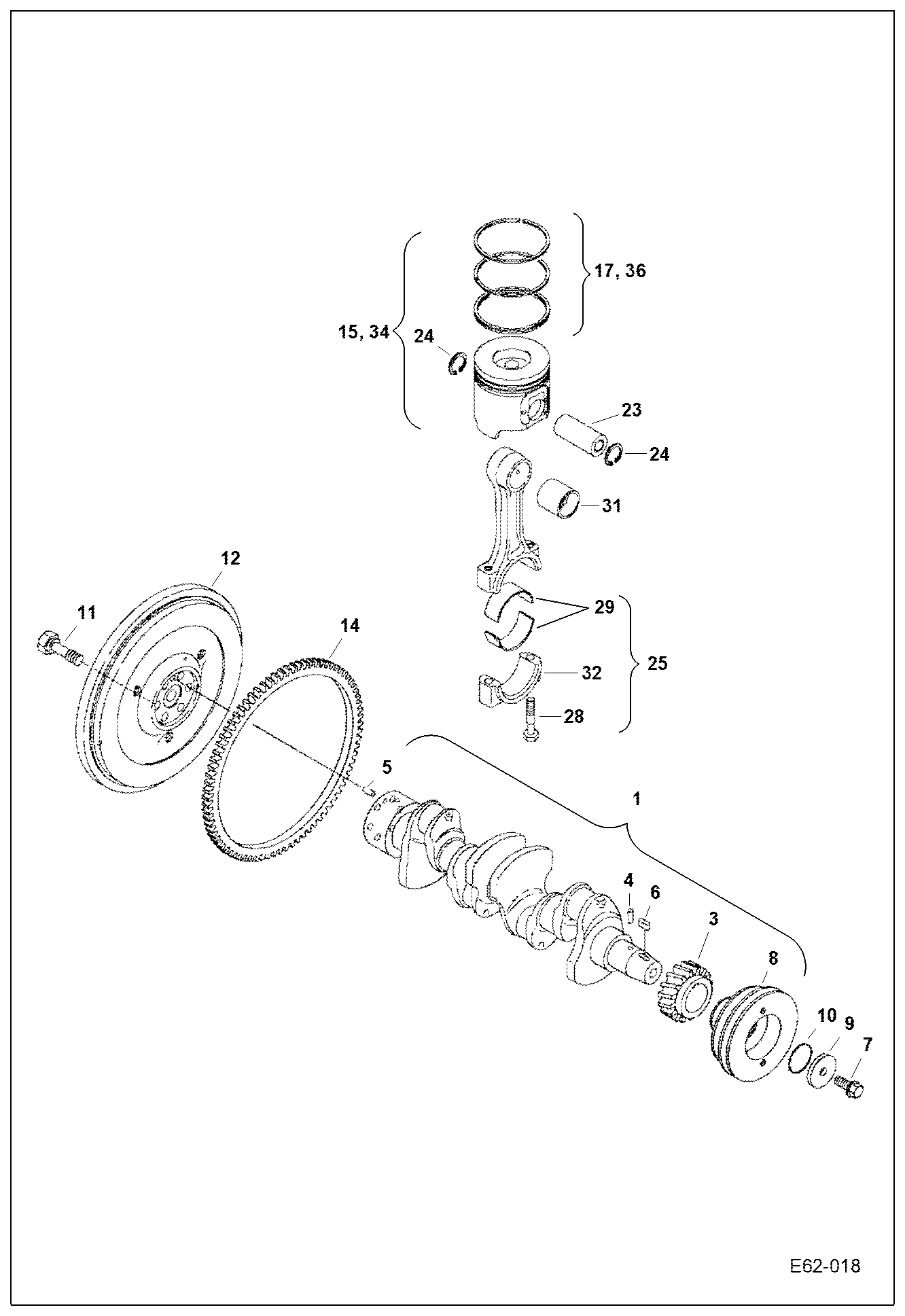 17, 36
15, 34
24
23
24
31
12
11
14
29
25
32
28
5
1
4
6
3
8
10
9
7
E62-018