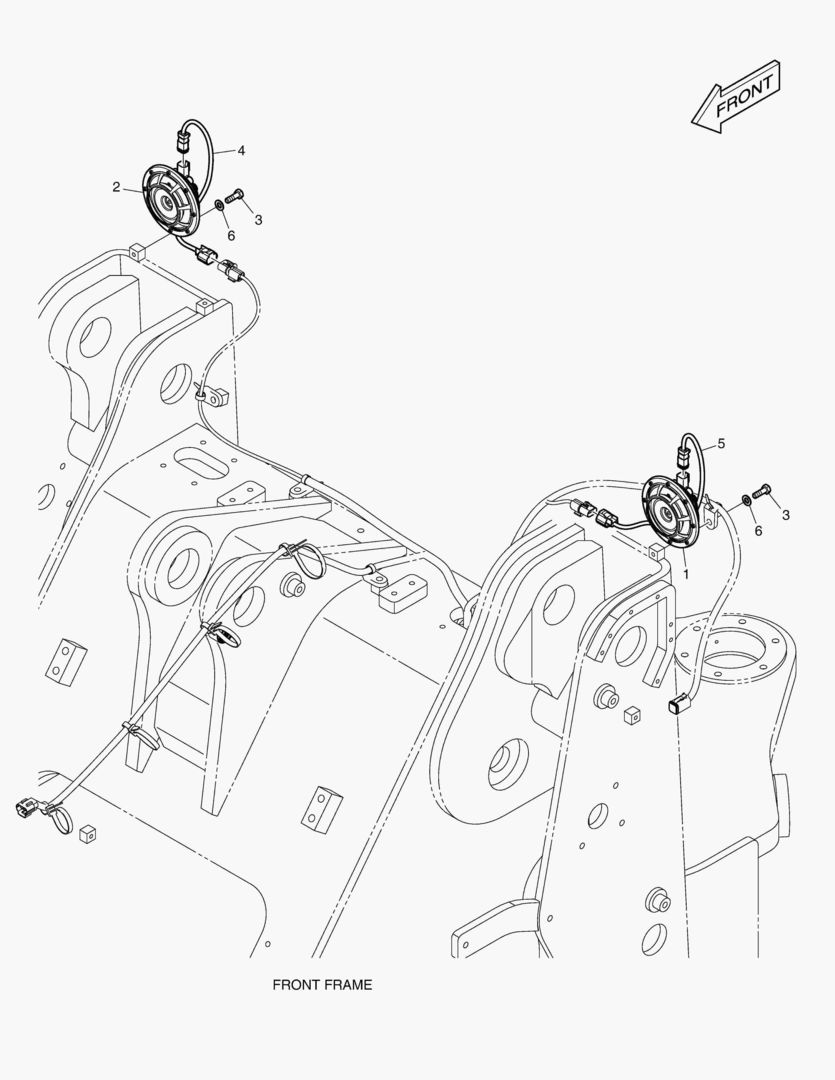 FRONT

4

2

3

6

5

3

6

1

FRONT FRAME