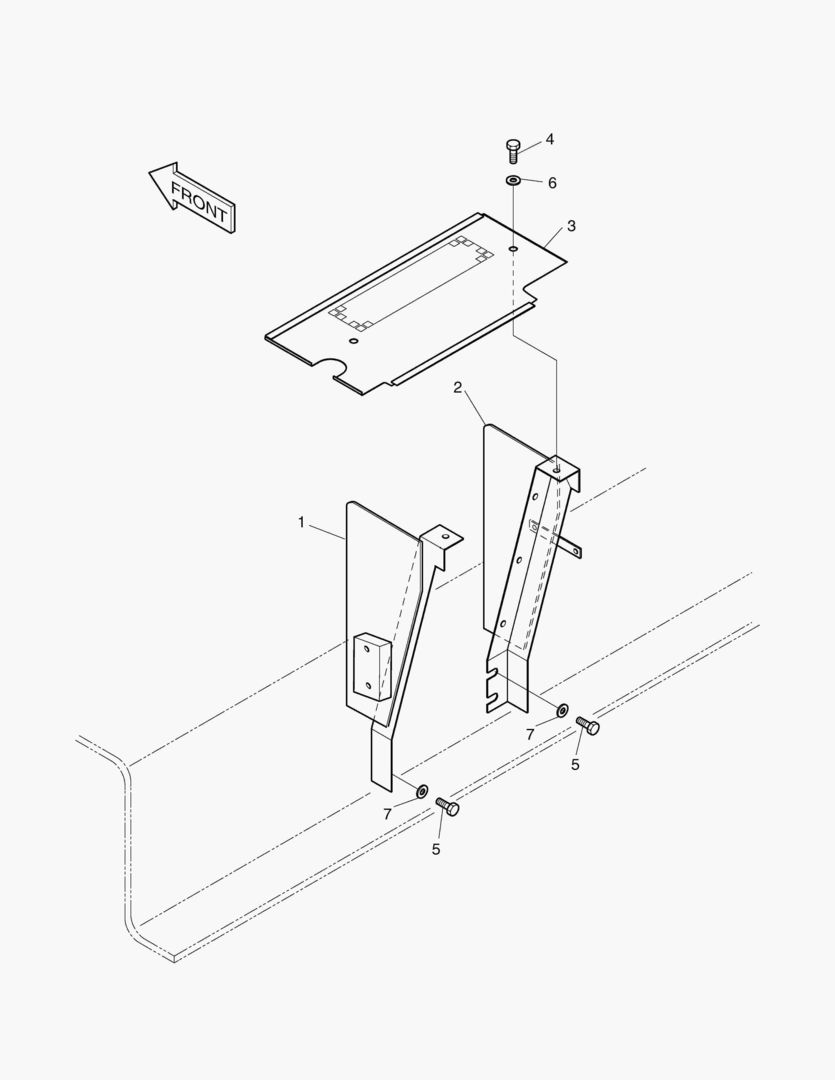 FRONT

4

6

3

2

1

7

5

7

5