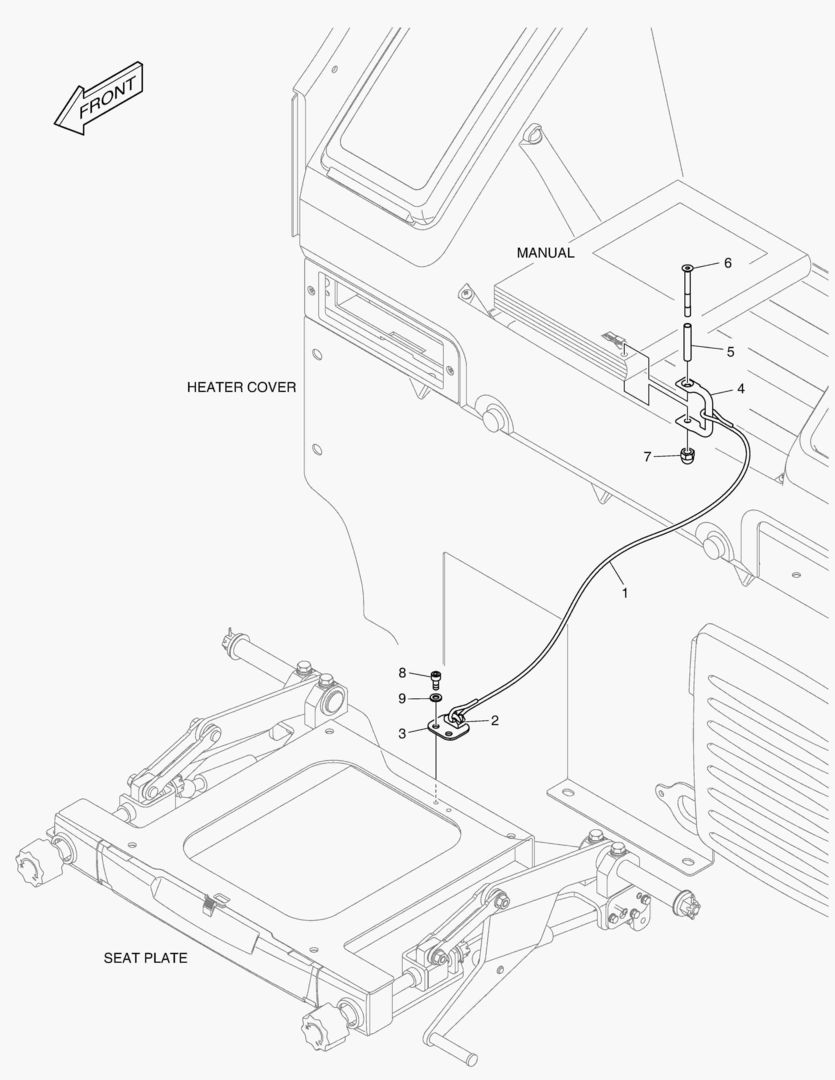 FRONT

MANUAL

6

5

4

HEATER COVER

7

1

8

9

2

3

SEAT PLATE