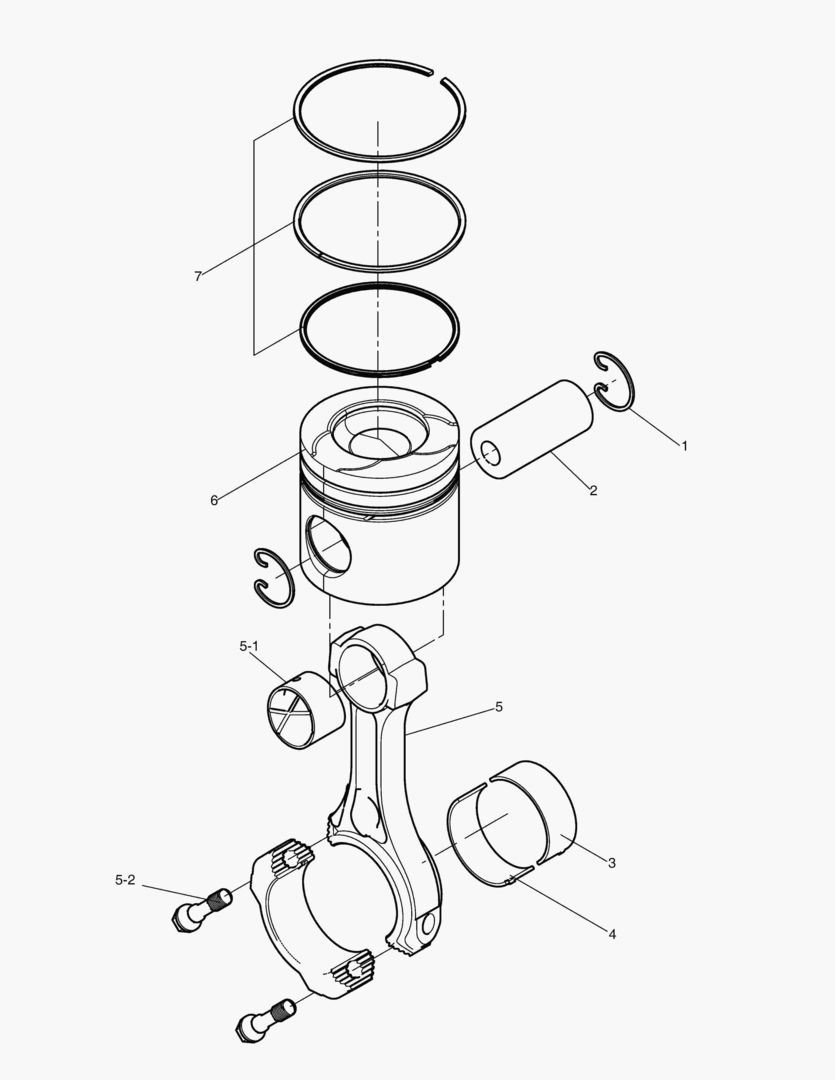 7
1
2
6
5-1
5
3
5-2
4