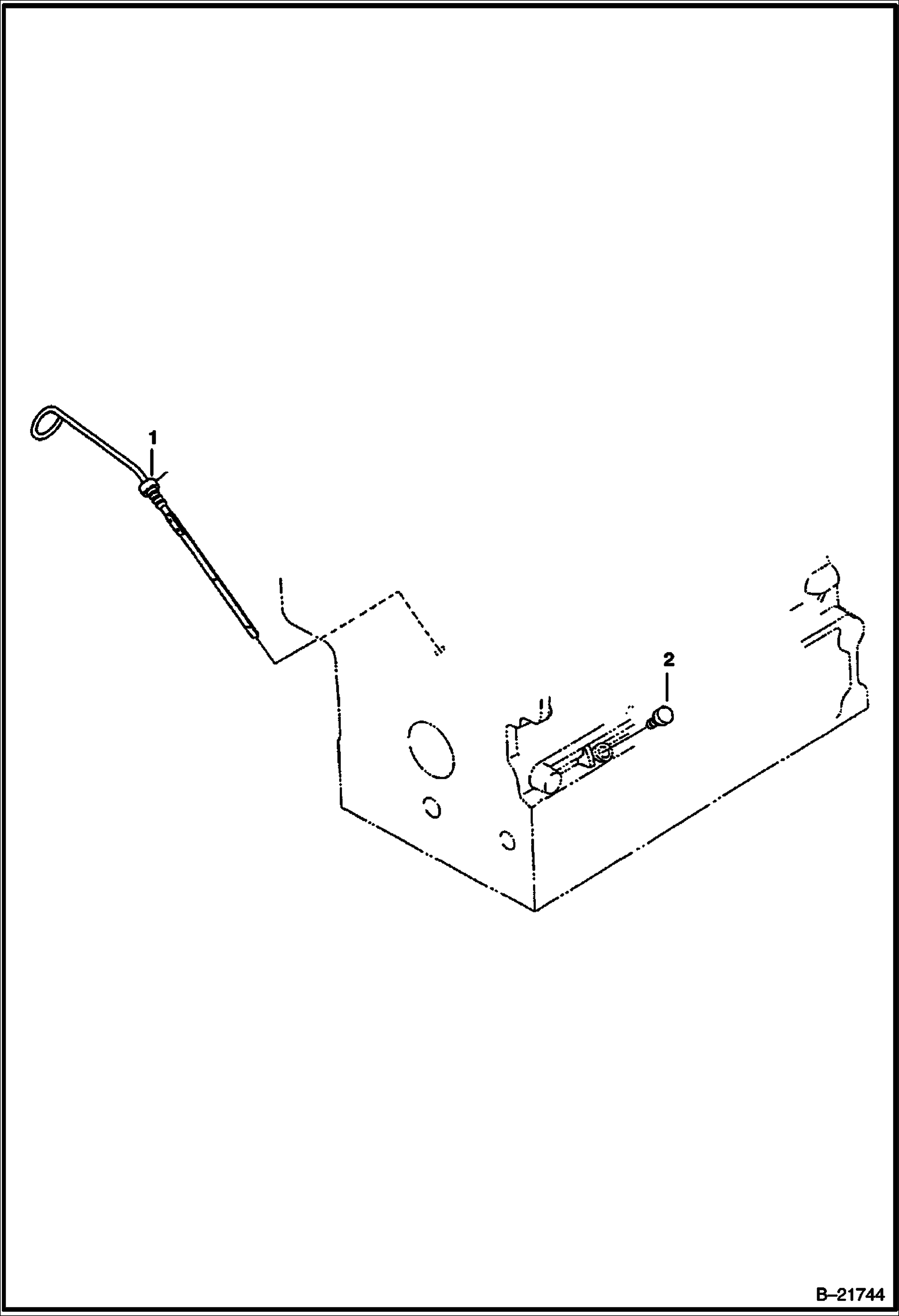 1

2

B–21744