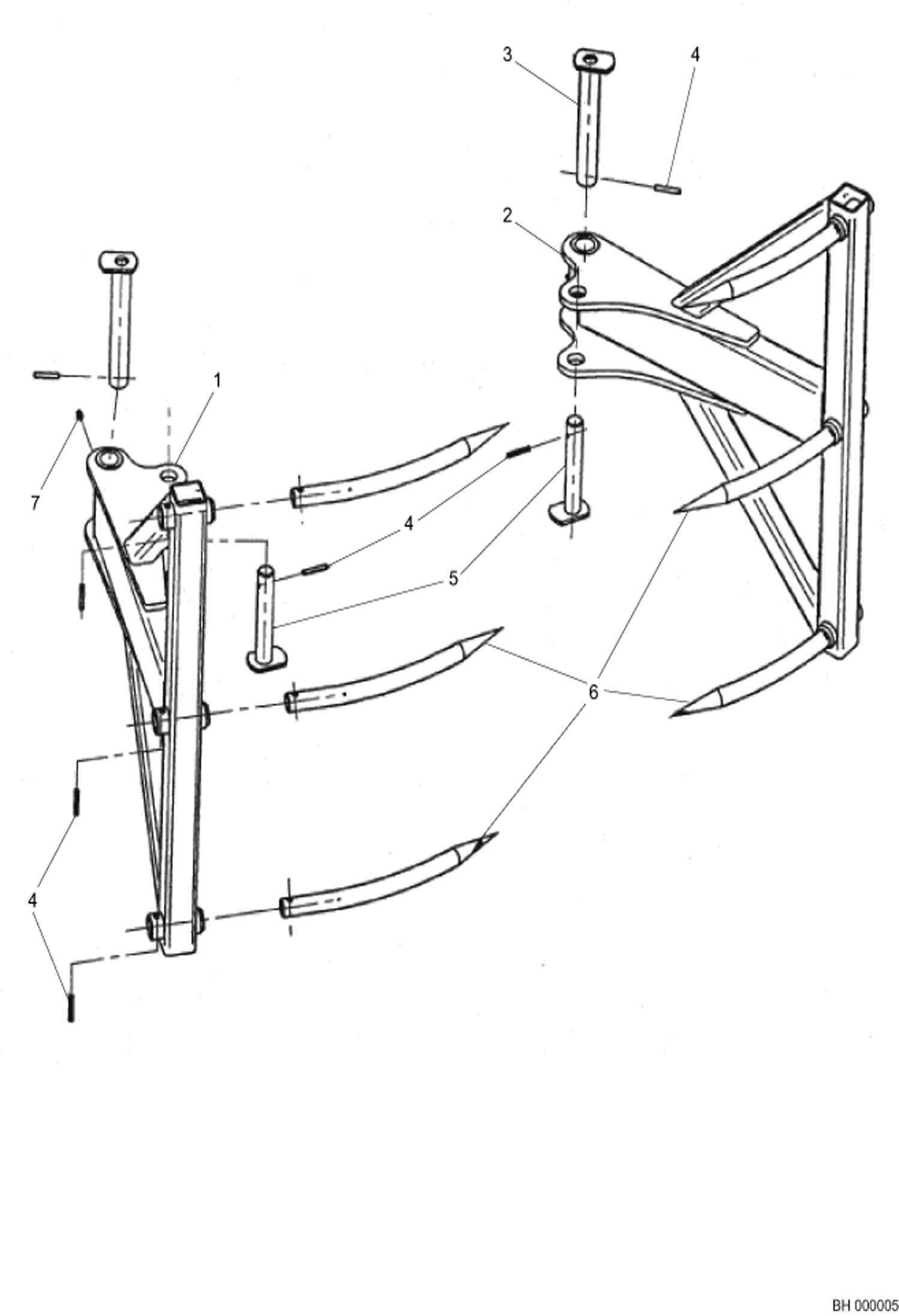 3
4
2
1
7
4
5
6
4
BH 000005