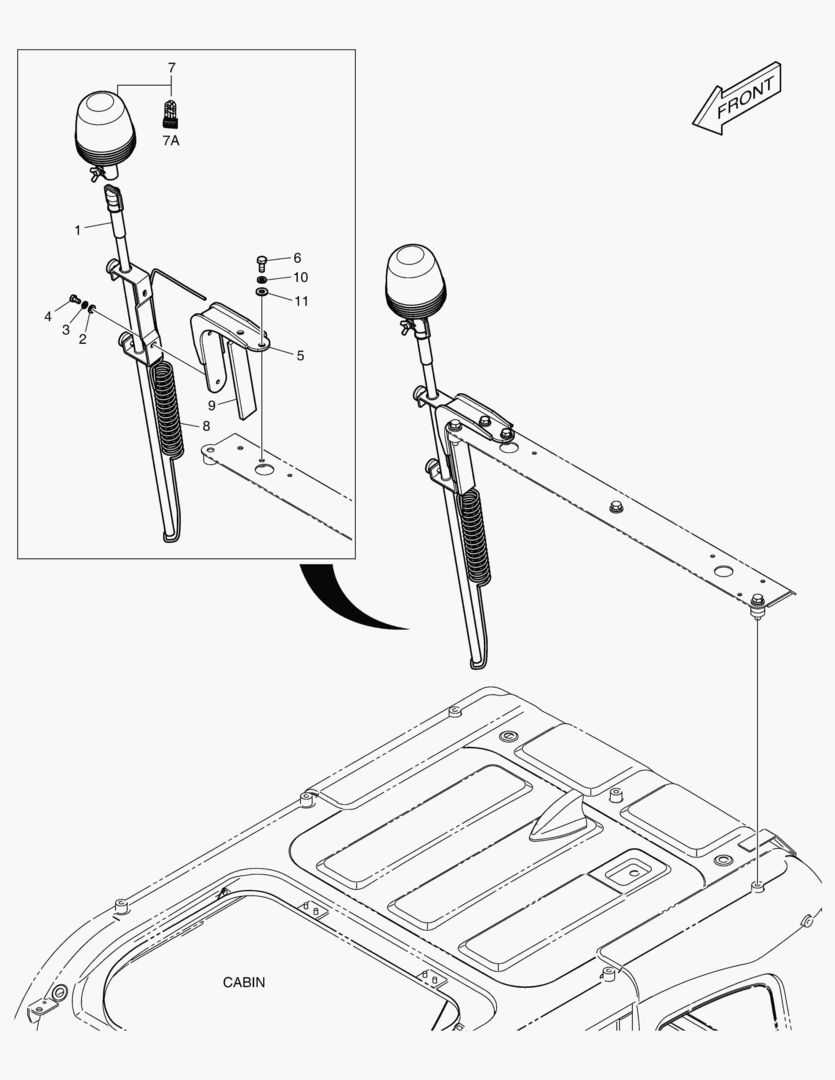 7
7A
FRONT
1
6
10
11
4
3
2
5
9
8
CABIN