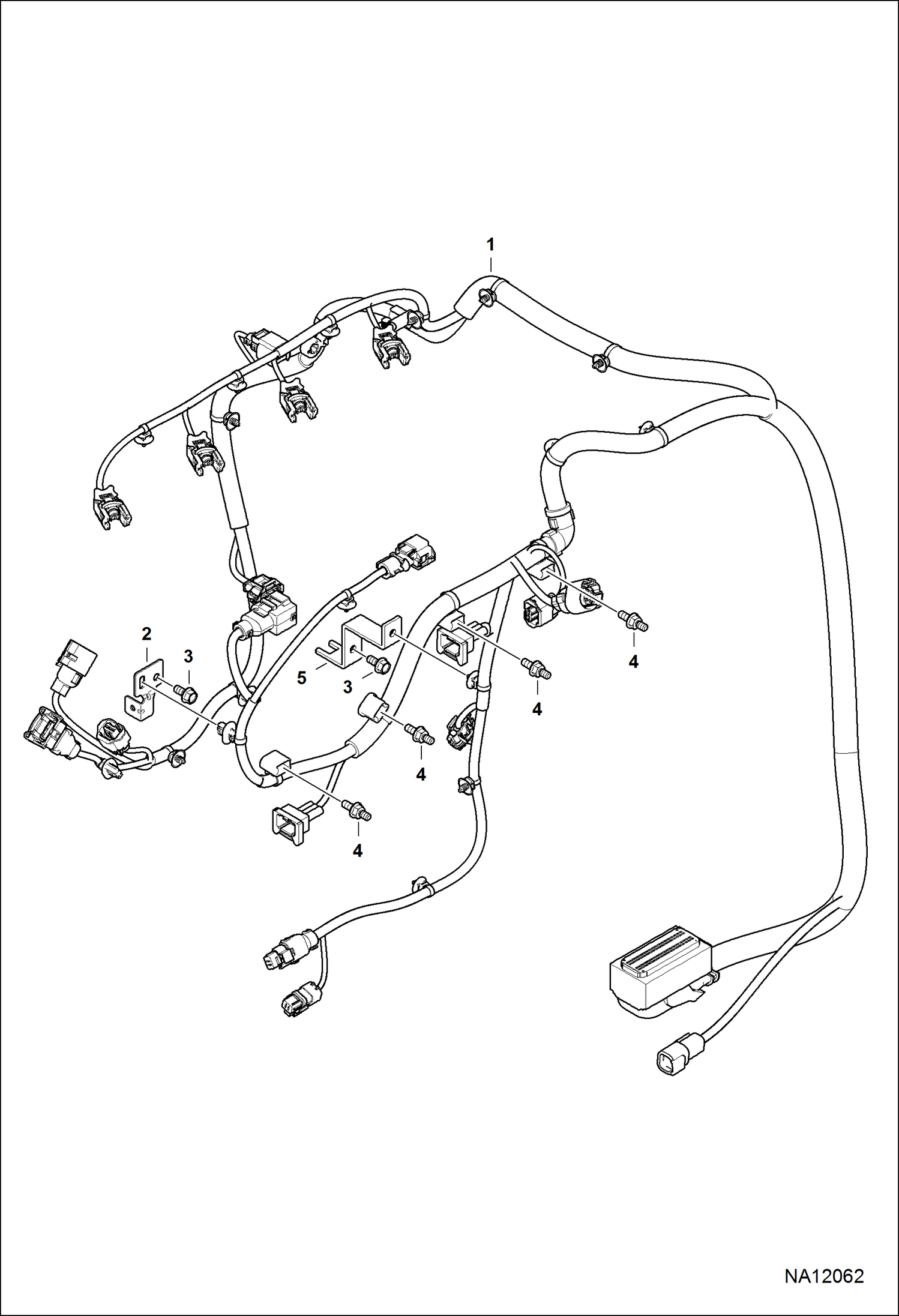 1

2

3

5

3

4

4

4

4

NA12062