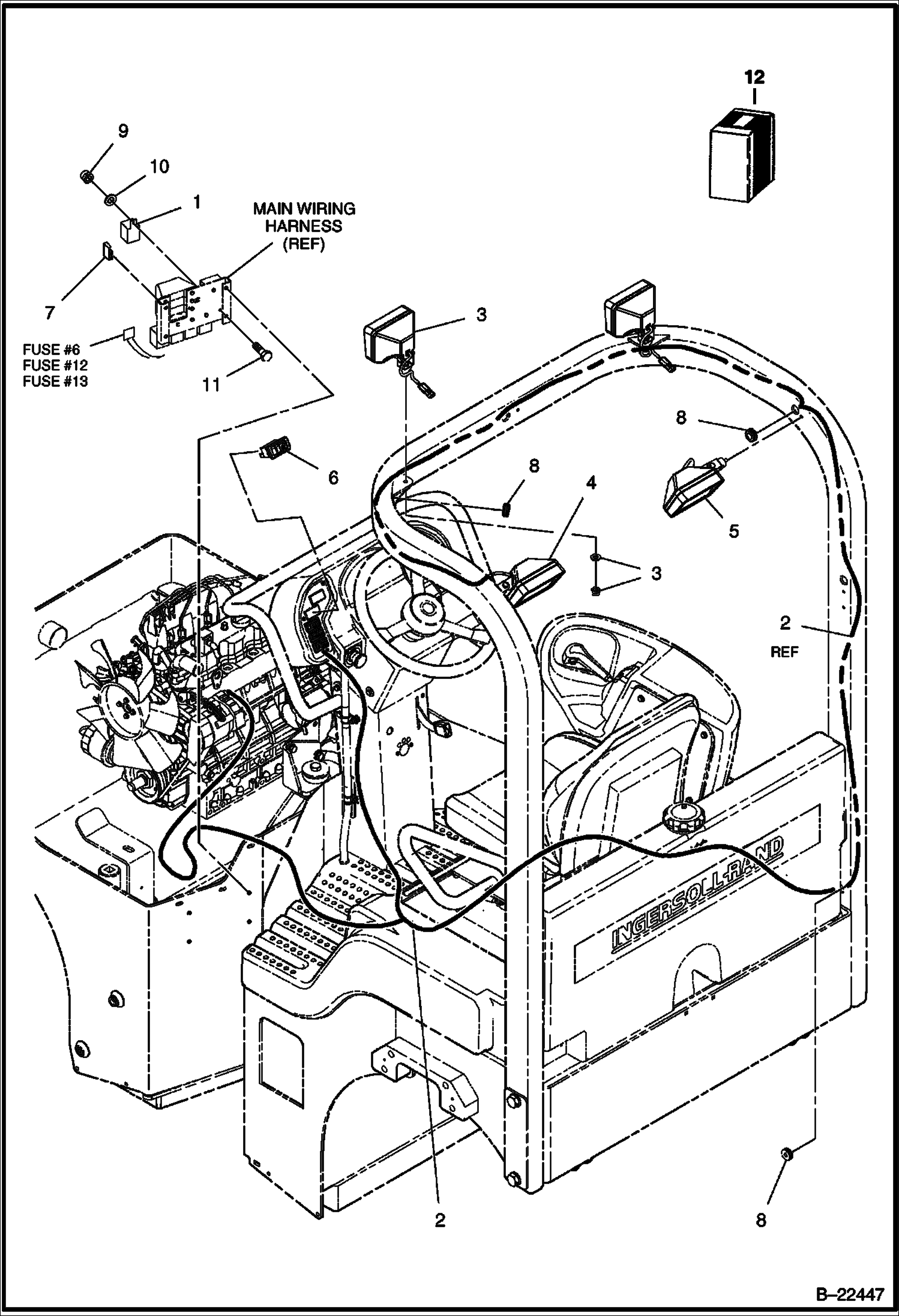 12

9

10

1

MAIN WIRING HARNESS (REF)

7

FUSE #6
FUSE #12
FUSE #13

11

3

8

6

8

4

5

3

2

REF

INGERSOLL-RAND

2

8

B–22447