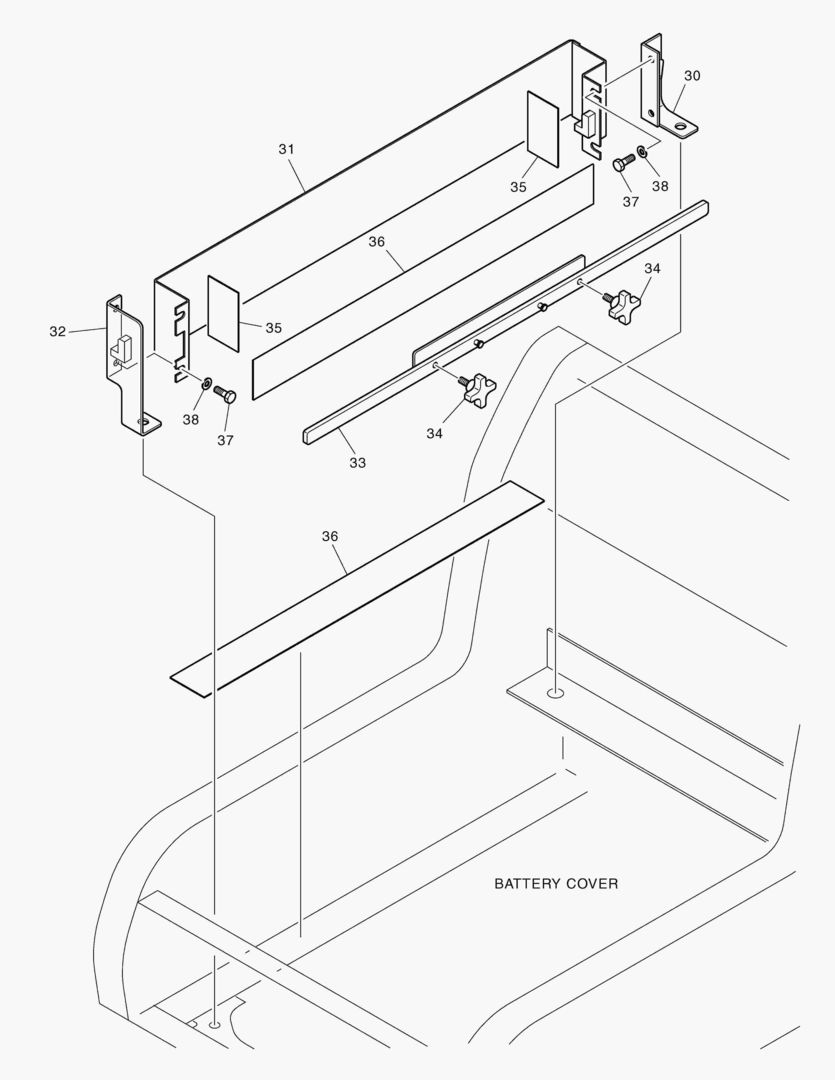 30
31
35
38
37
36
34
32
35
38
37
34
33
36
BATTERY COVER