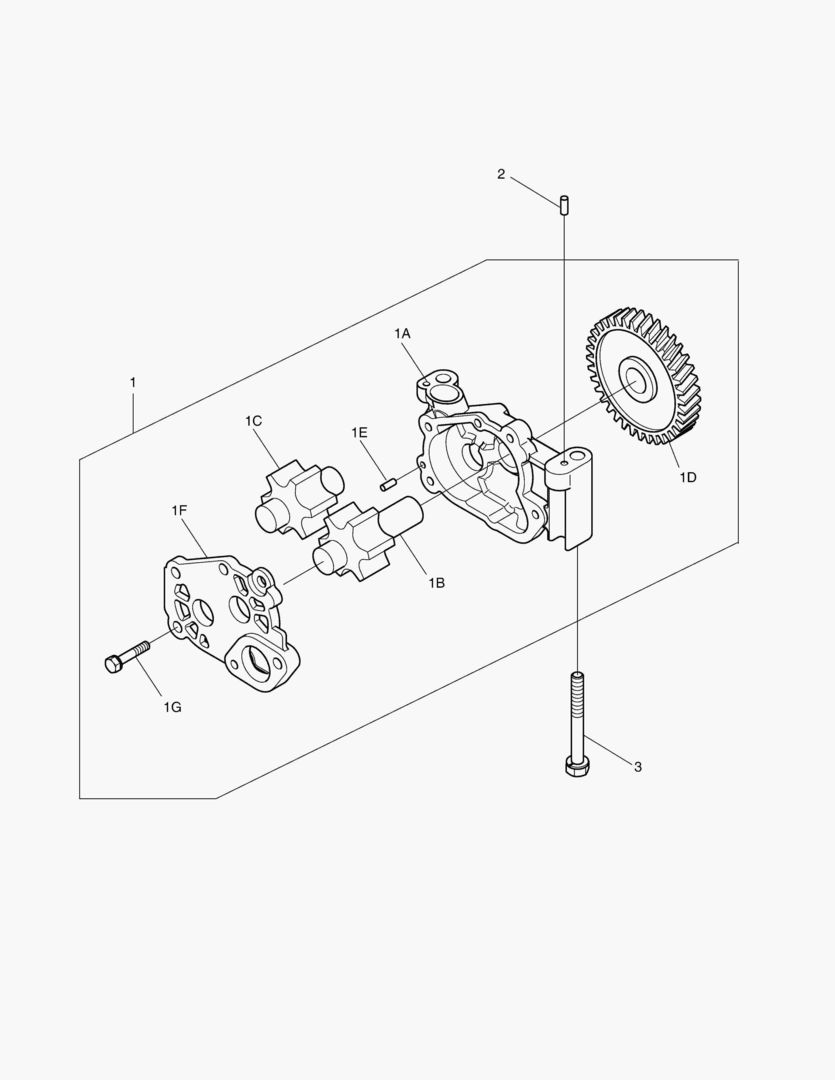 2
1A
1
1C
1E
1D
1F
1B
1G
3