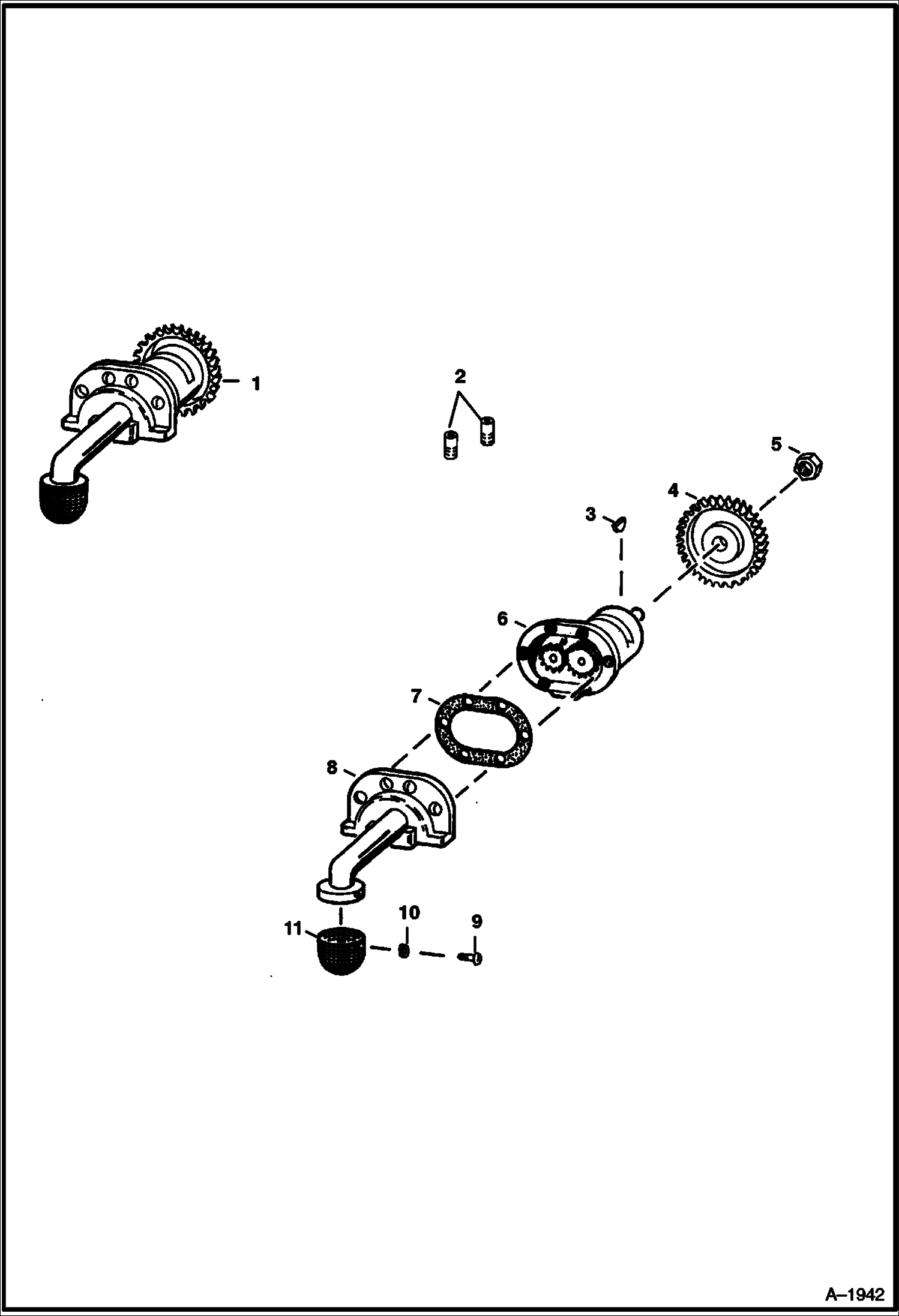 1

2

5

4

3

6

7

8

10

9

11

A–1942