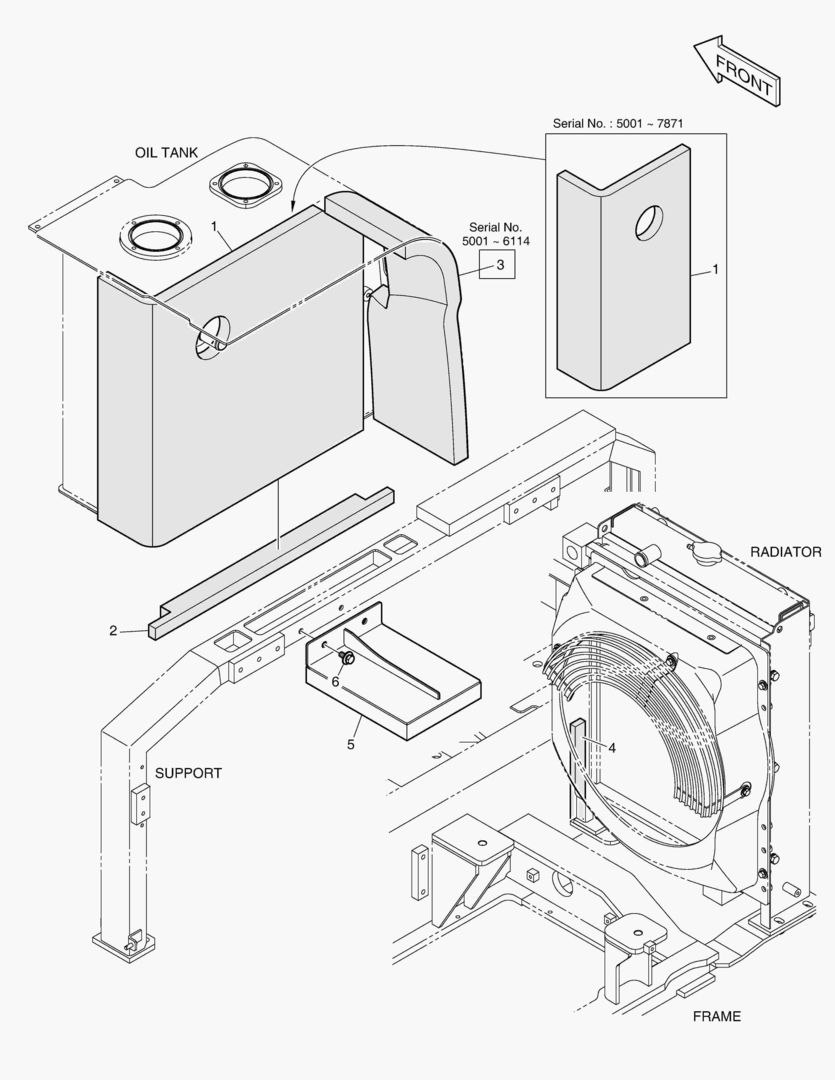 FRONT

Serial No. : 5001 ~ 7871

OIL TANK

1

Serial No.
5001 ~ 6114

3

1

RADIATOR

2

6

5

4

SUPPORT

FRAME