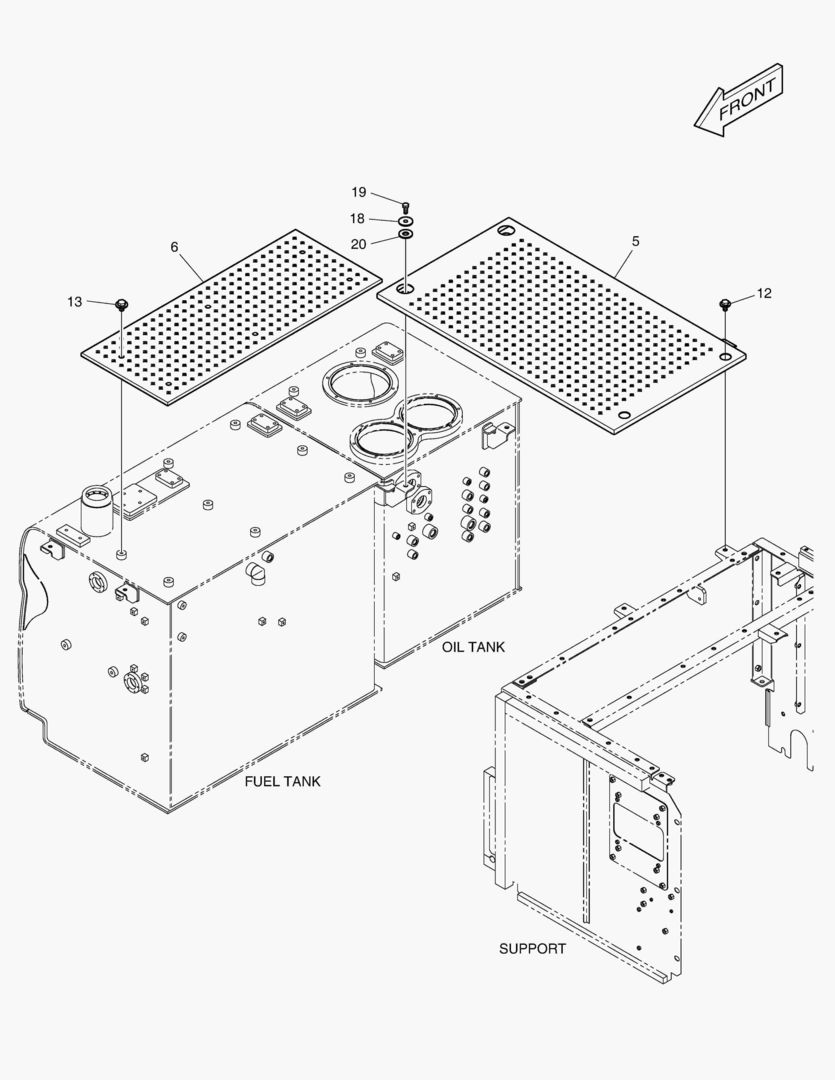 FRONT

19
18
20
6
5
13
12

OIL TANK

FUEL TANK

SUPPORT