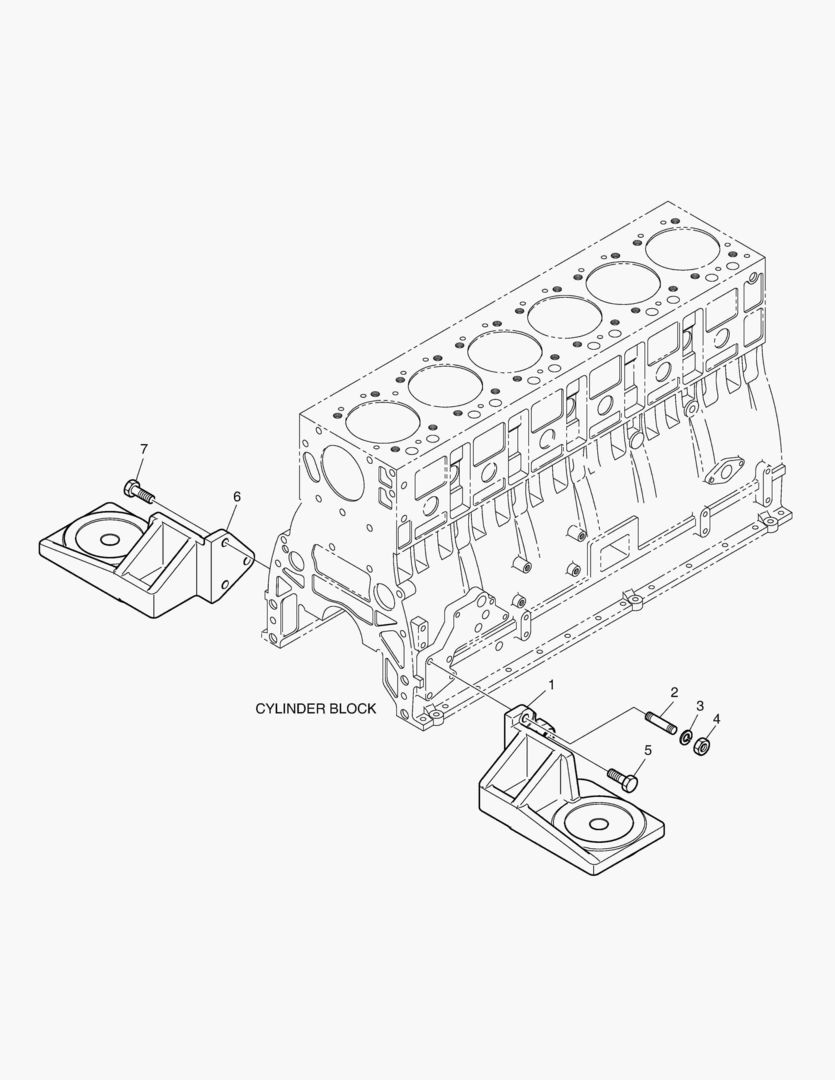 7
6
CYLINDER BLOCK
1
2
3
4
5