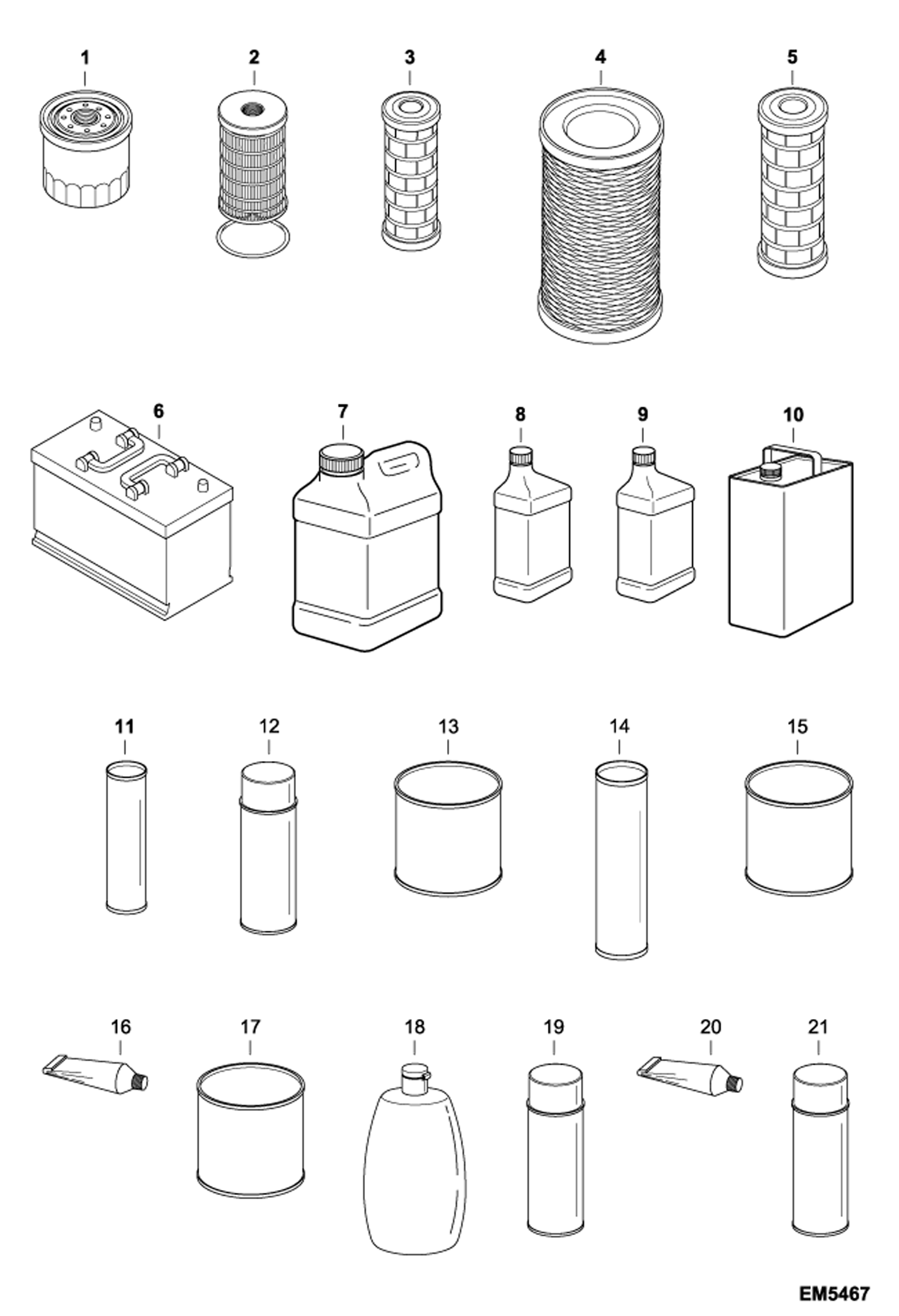 1
2
3
4
5
6
7
8
9
10
11
12
13
14
15
16
17
18
19
20
21
EM5467