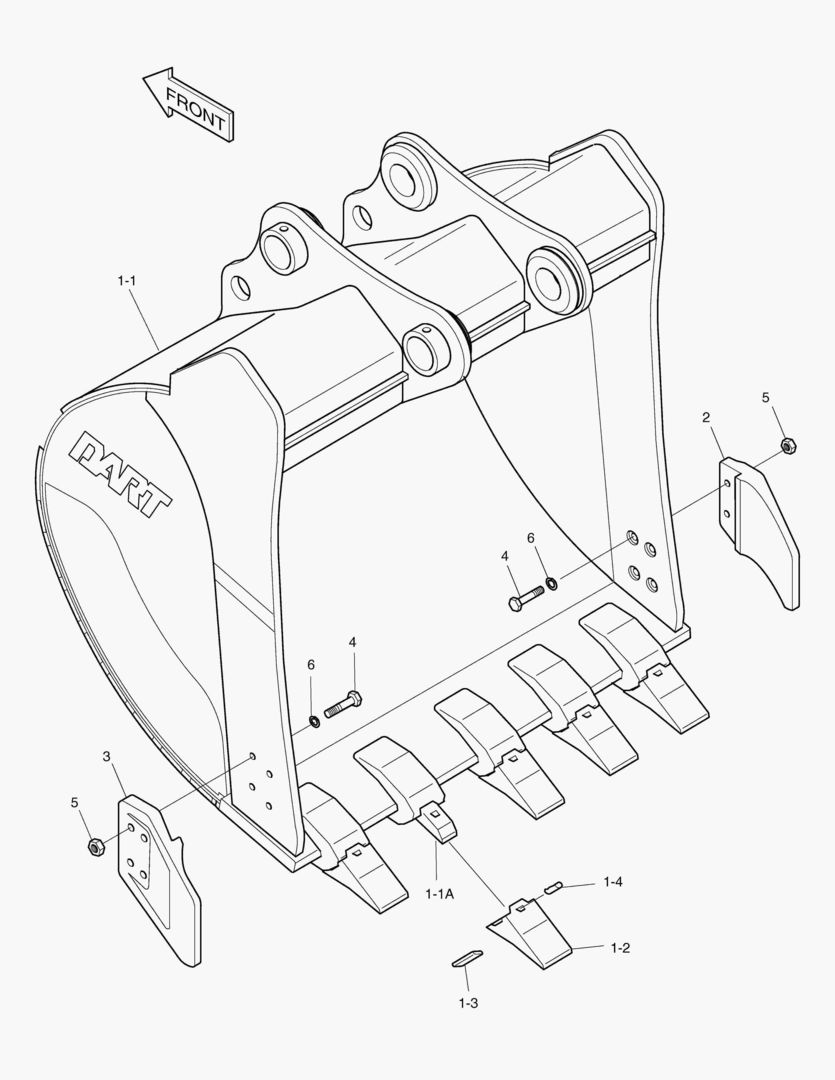 FRONT

1-1

DART

2

5

6

4

6

4

3

5

1-1A

1-4

1-2

1-3