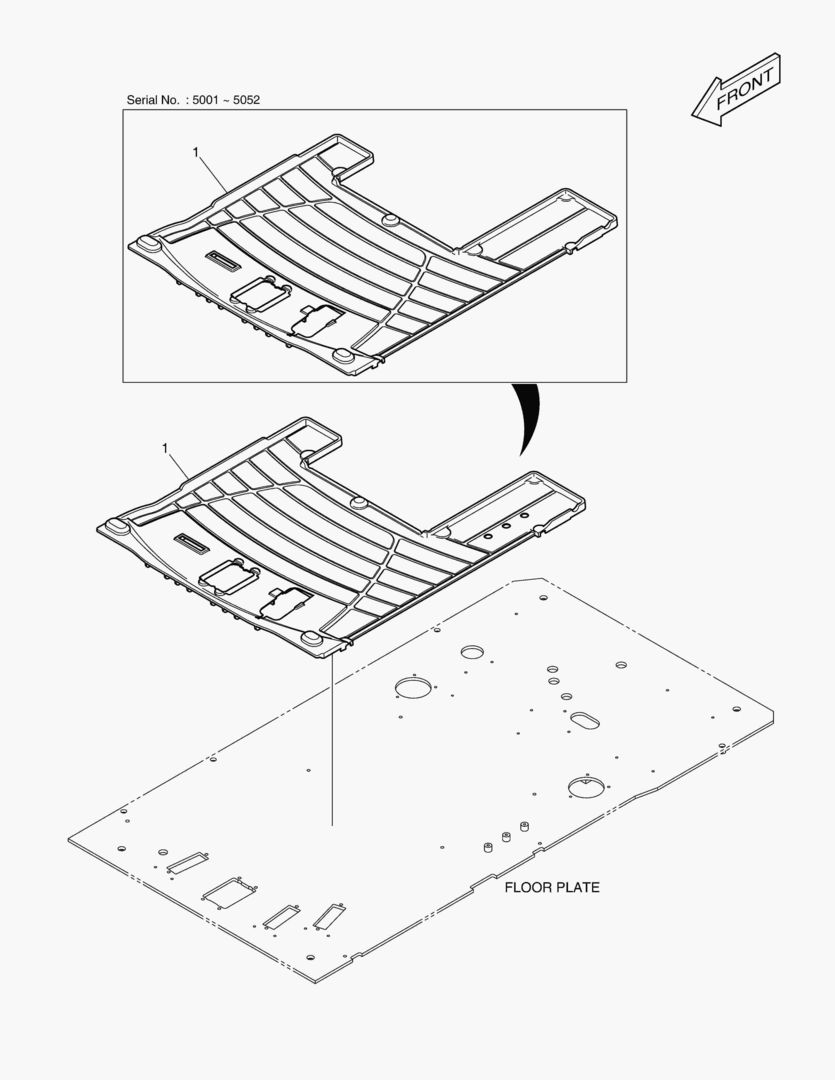 FRONT

Serial No. : 5001 ~ 5052

1

1

FLOOR PLATE