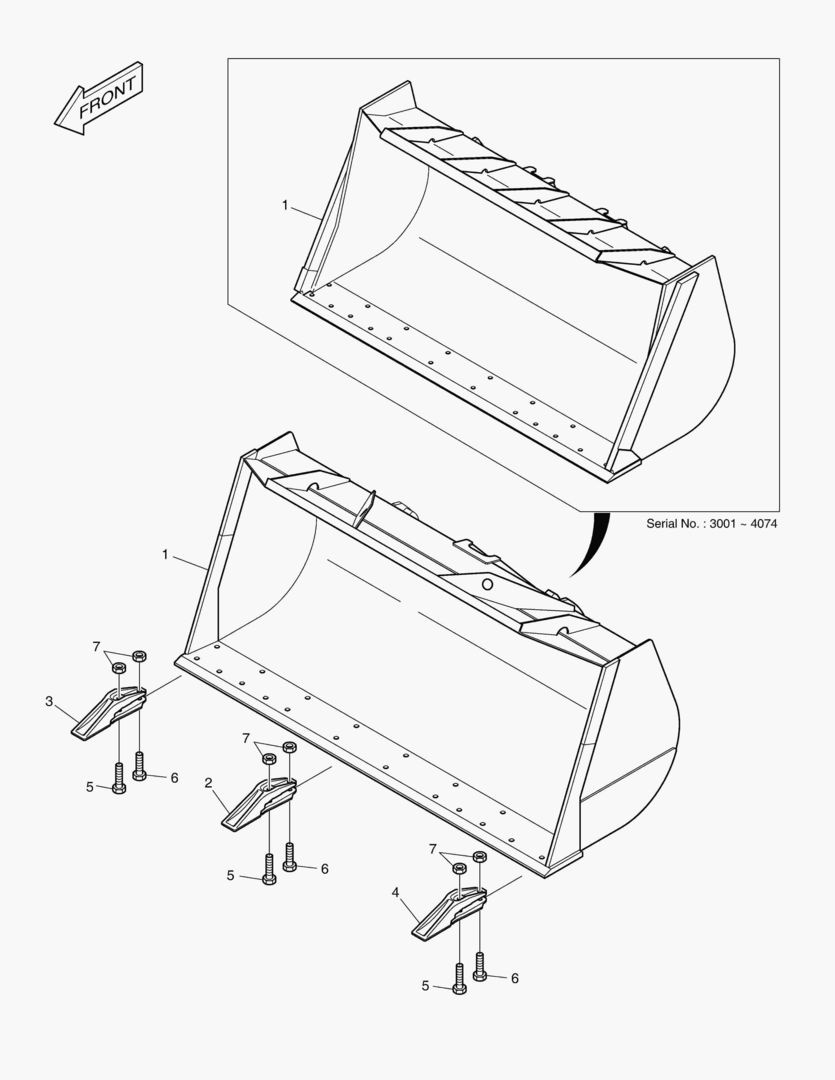 FRONT

1

Serial No. : 3001 ~ 4074

1

7

3

5

6

7

2

5

6

7

4

5

6