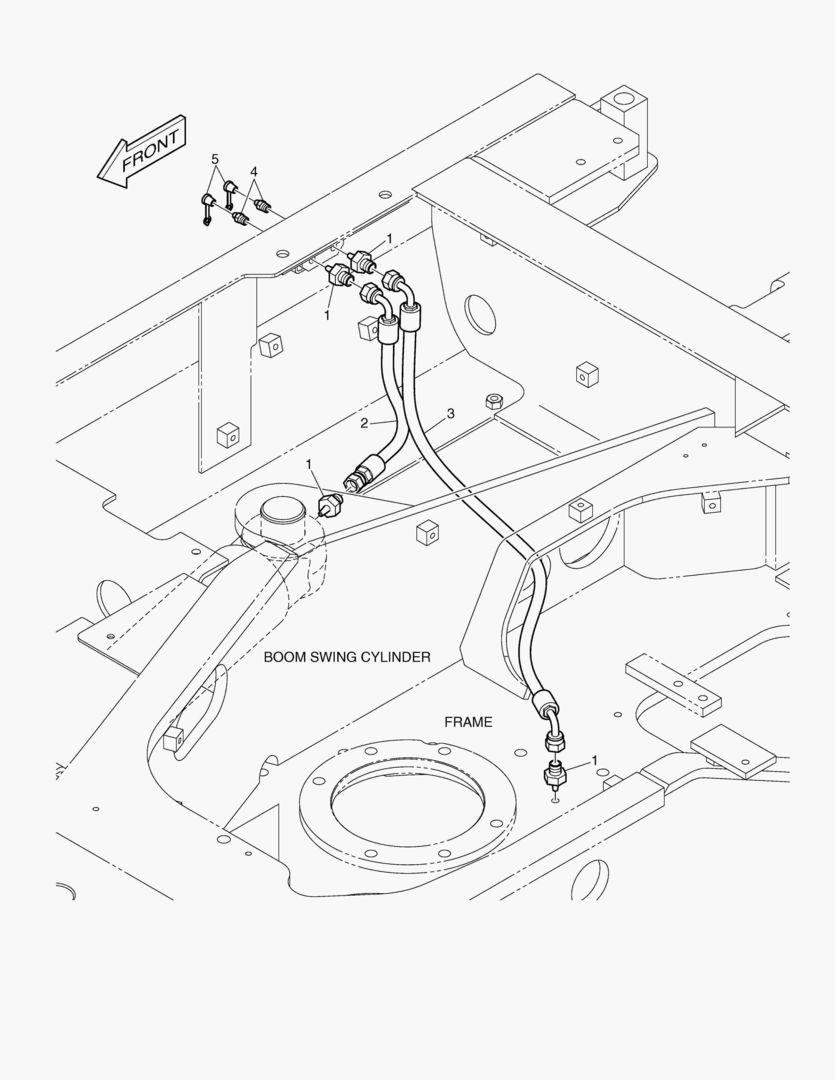 FRONT

5
4
1
1
2
3
1
BOOM SWING CYLINDER
FRAME
1