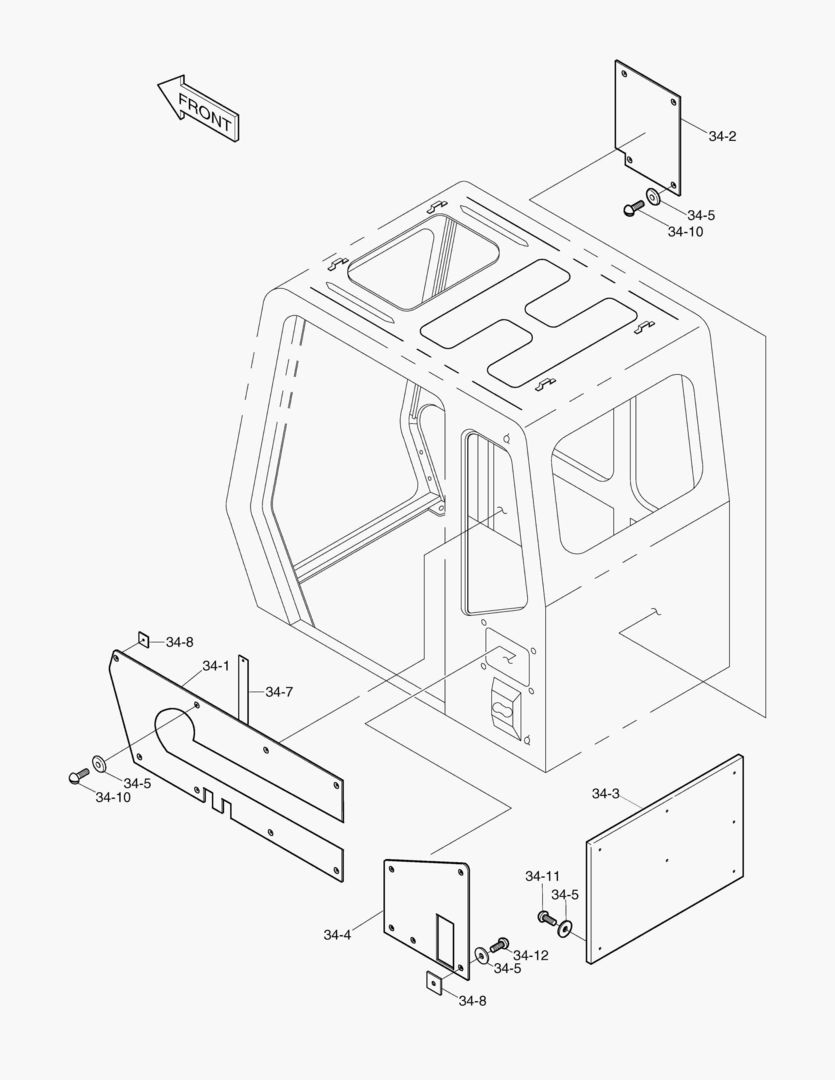 FRONT

34-2
34-5
34-10
34-8
34-1
34-7
34-5
34-10
34-3
34-11
34-5
34-4
34-12
34-5
34-8