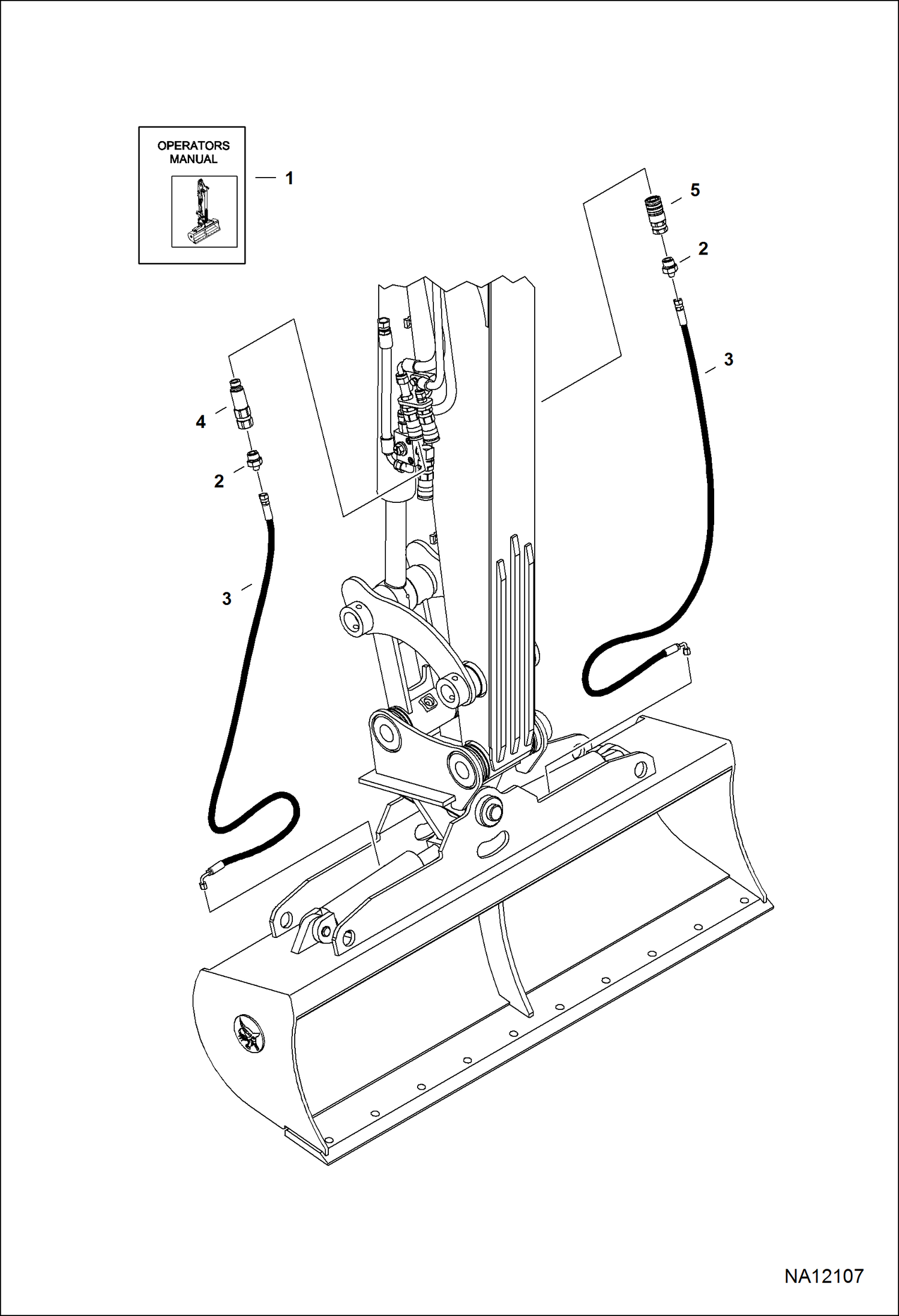 OPERATORS MANUAL

1

5

2

3

4

2

3

NA12107