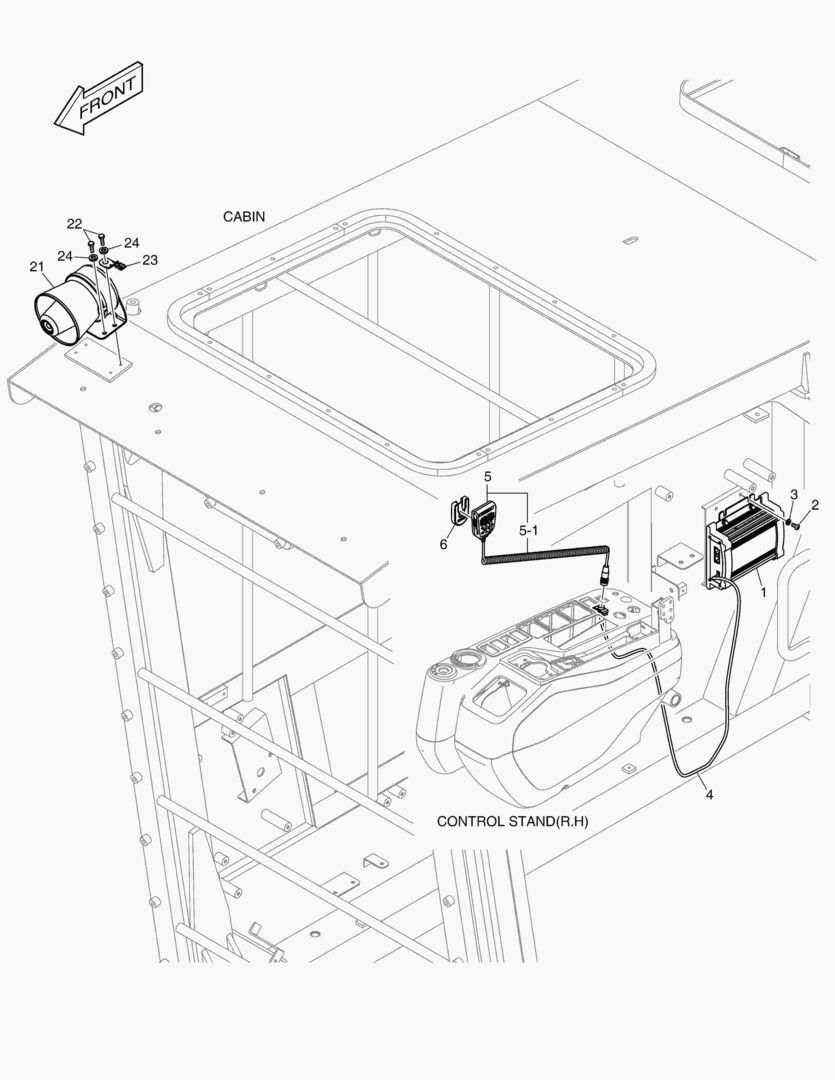 FRONT

CABIN

22
24
24
23
21

5
6
5-1
3
2
1
4

CONTROL STAND(R.H)