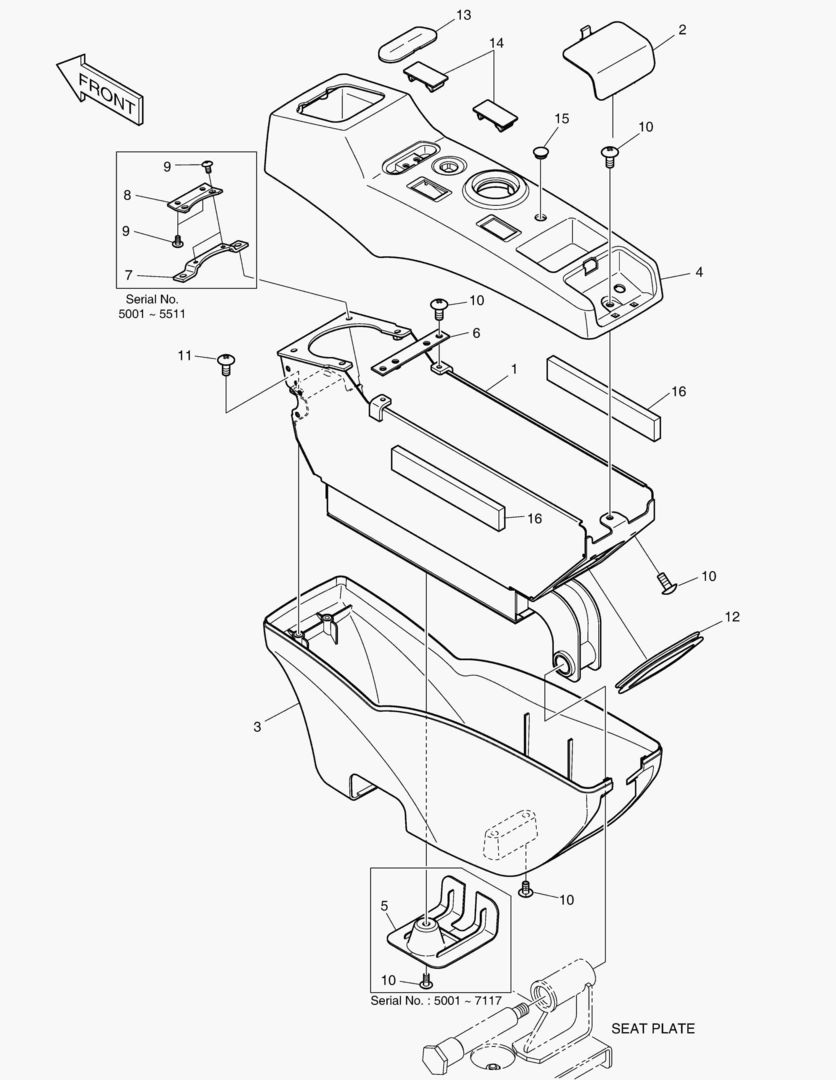 FRONT

13
14
2
15
10
9
8
9
7
Serial No.
5001 ~ 5511
4
10
6
11
1
16
16
10
12
3
5
10
10
Serial No. : 5001 ~ 7117
SEAT PLATE