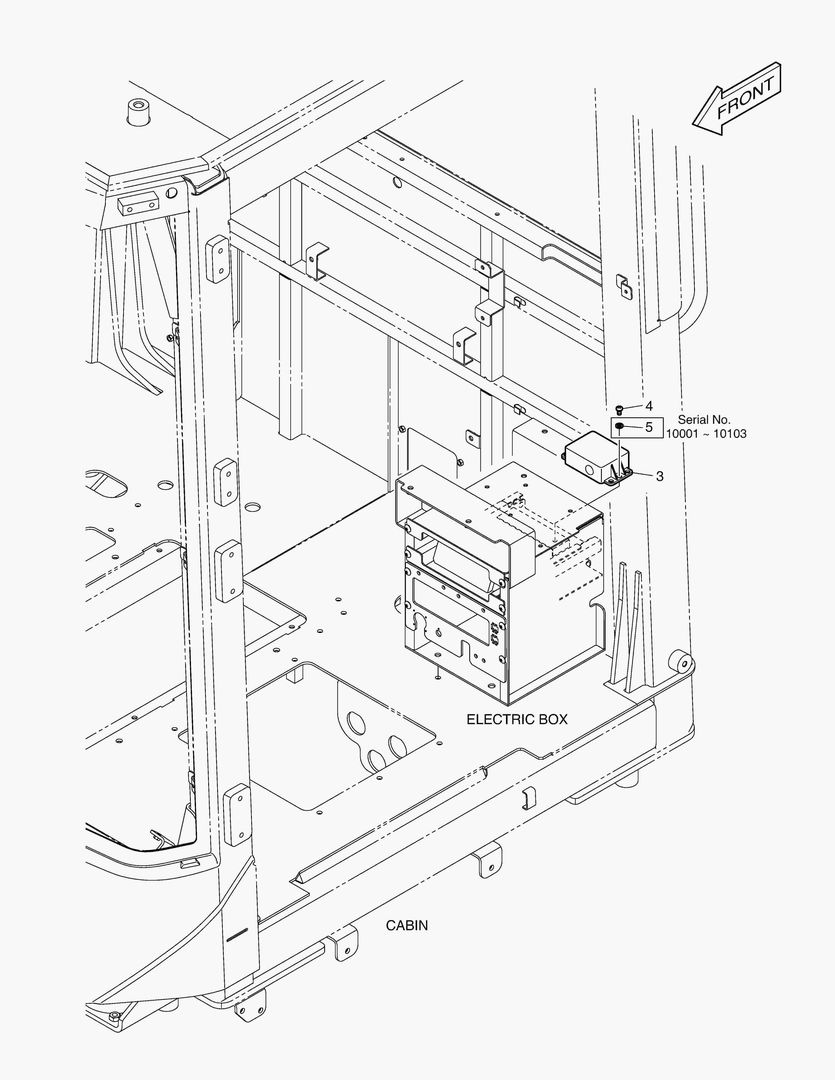 FRONT

4

5

Serial No.
10001 ~ 10103

3

ELECTRIC BOX

CABIN