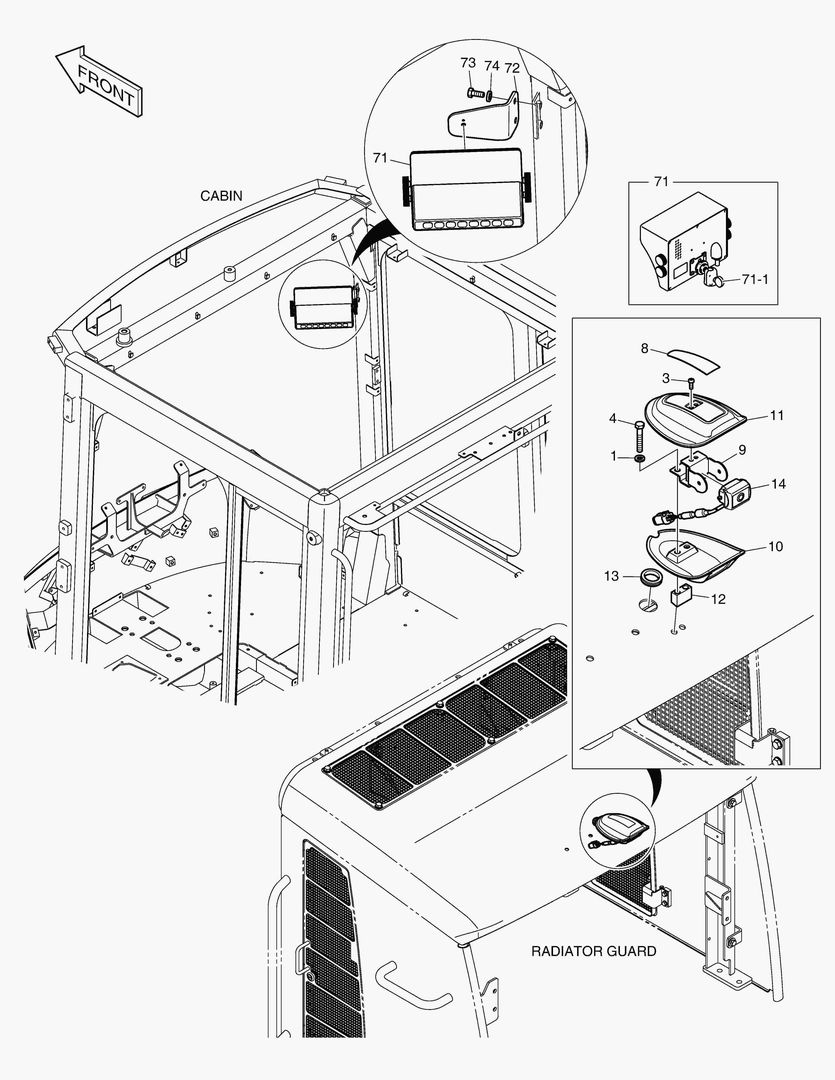 FRONT

73 74 72

71

CABIN

71

71-1

8

3

4

11

1

9

14

10

13

12

RADIATOR GUARD