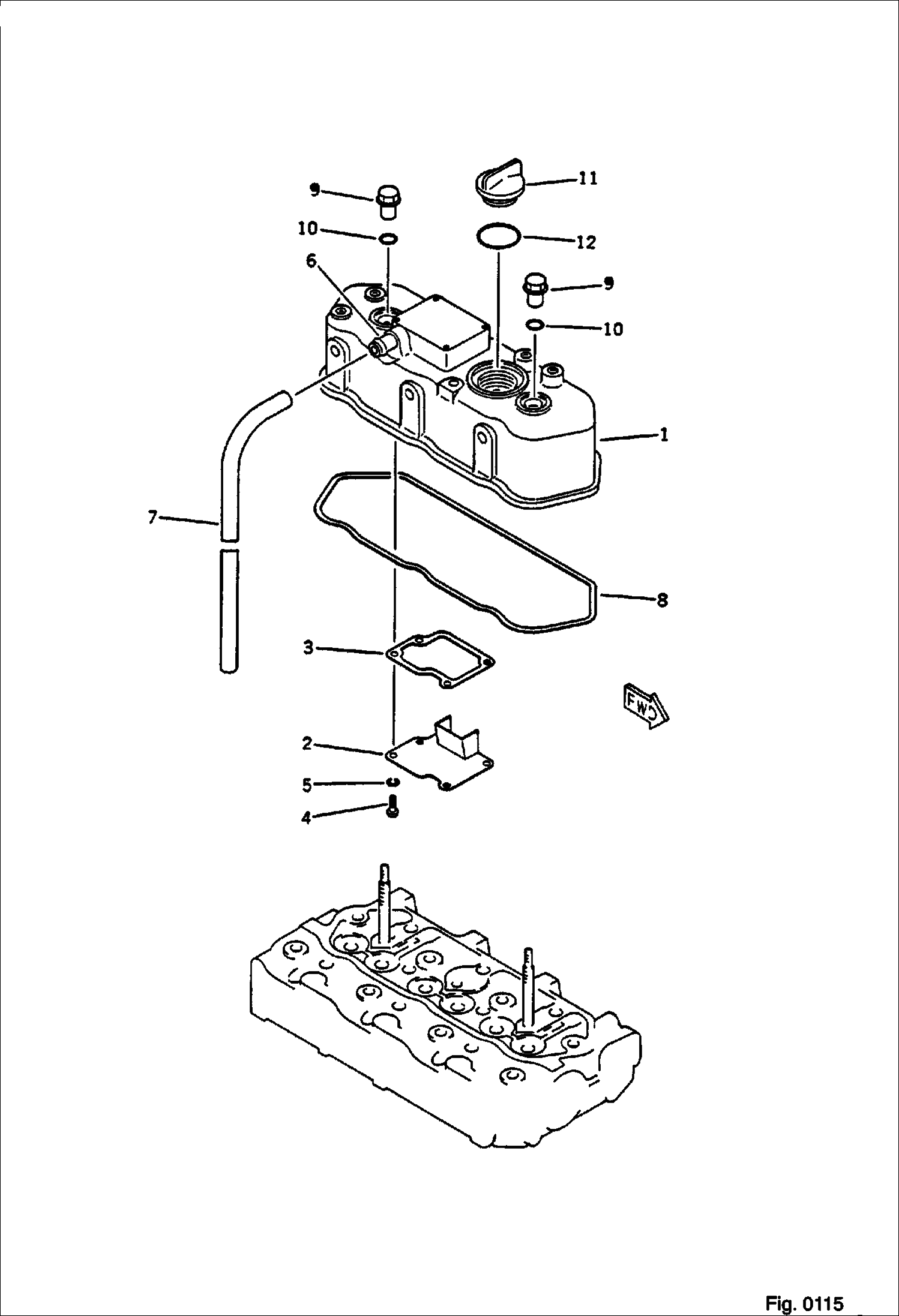 9
11
10
12
6
9
10
1
7
8
3
FWD
2
5
4
Fig. 0115