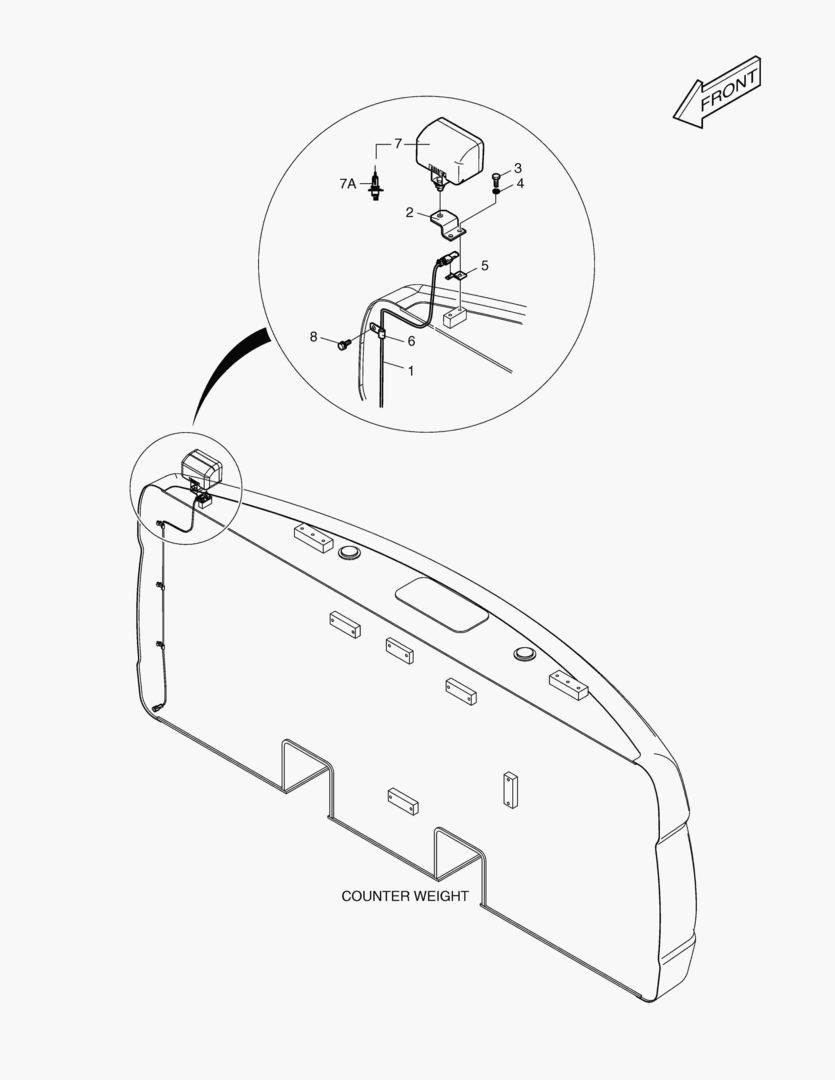 FRONT

7
7A
3
4
2
5
8
6
1

COUNTER WEIGHT