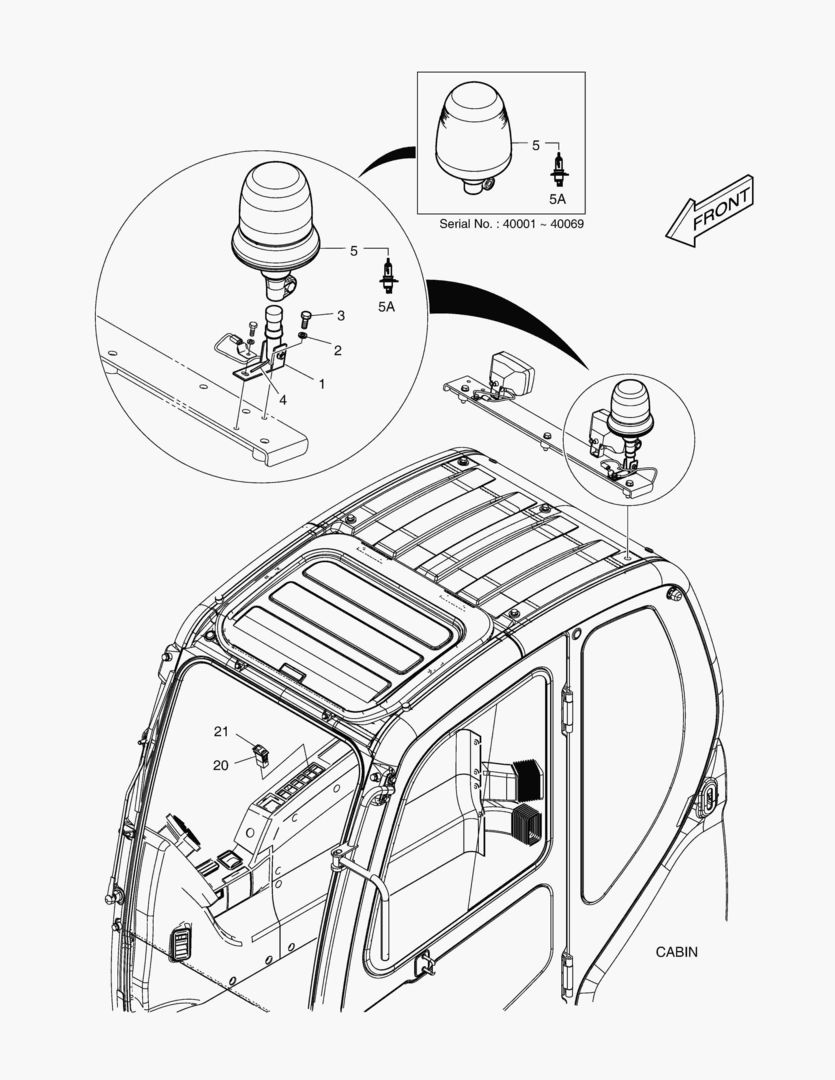 5
5A
Serial No. : 40001 ~ 40069
FRONT
5
5A
3
2
1
4
21
20
CABIN