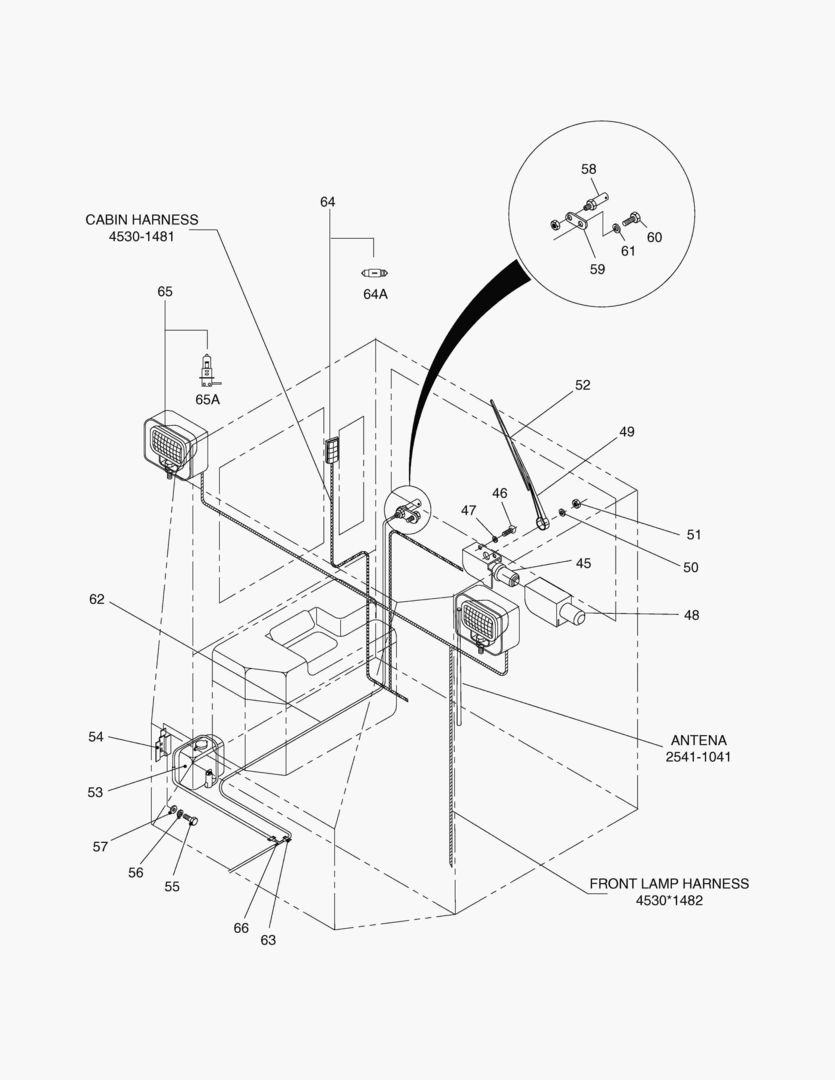 58
60
61
59
CABIN HARNESS
4530-1481
64
64A
65
65A
52
49
46
47
51
50
45
48
62
54
53
57
56
55
66
63
ANTENA
2541-1041
FRONT LAMP HARNESS
4530*1482