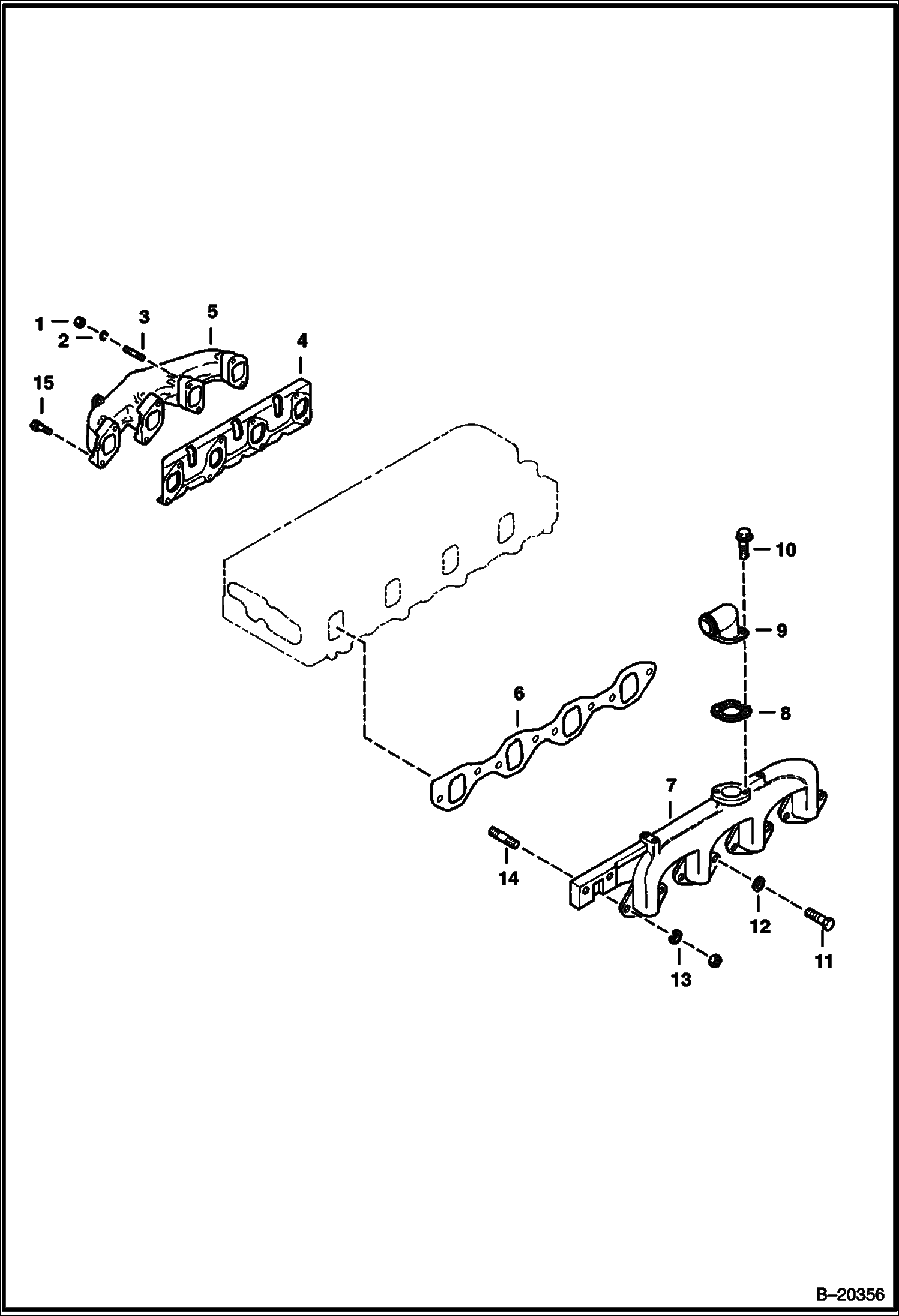 1
2
3
5
4
15
10
9
8
6
7
14
12
11
13
B–20356