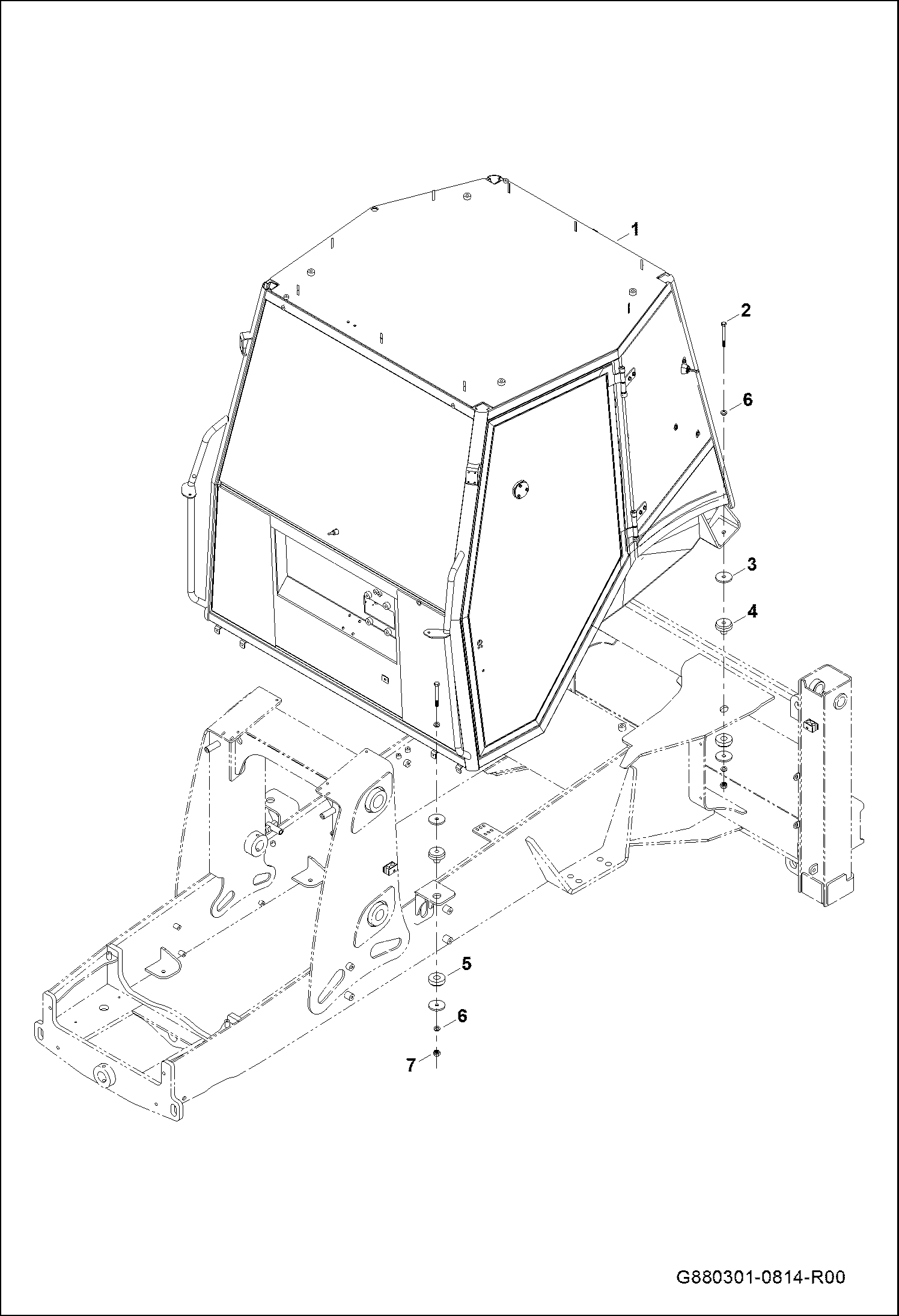 1
2
6
3
4
5
6
7
G880301-0814-R00