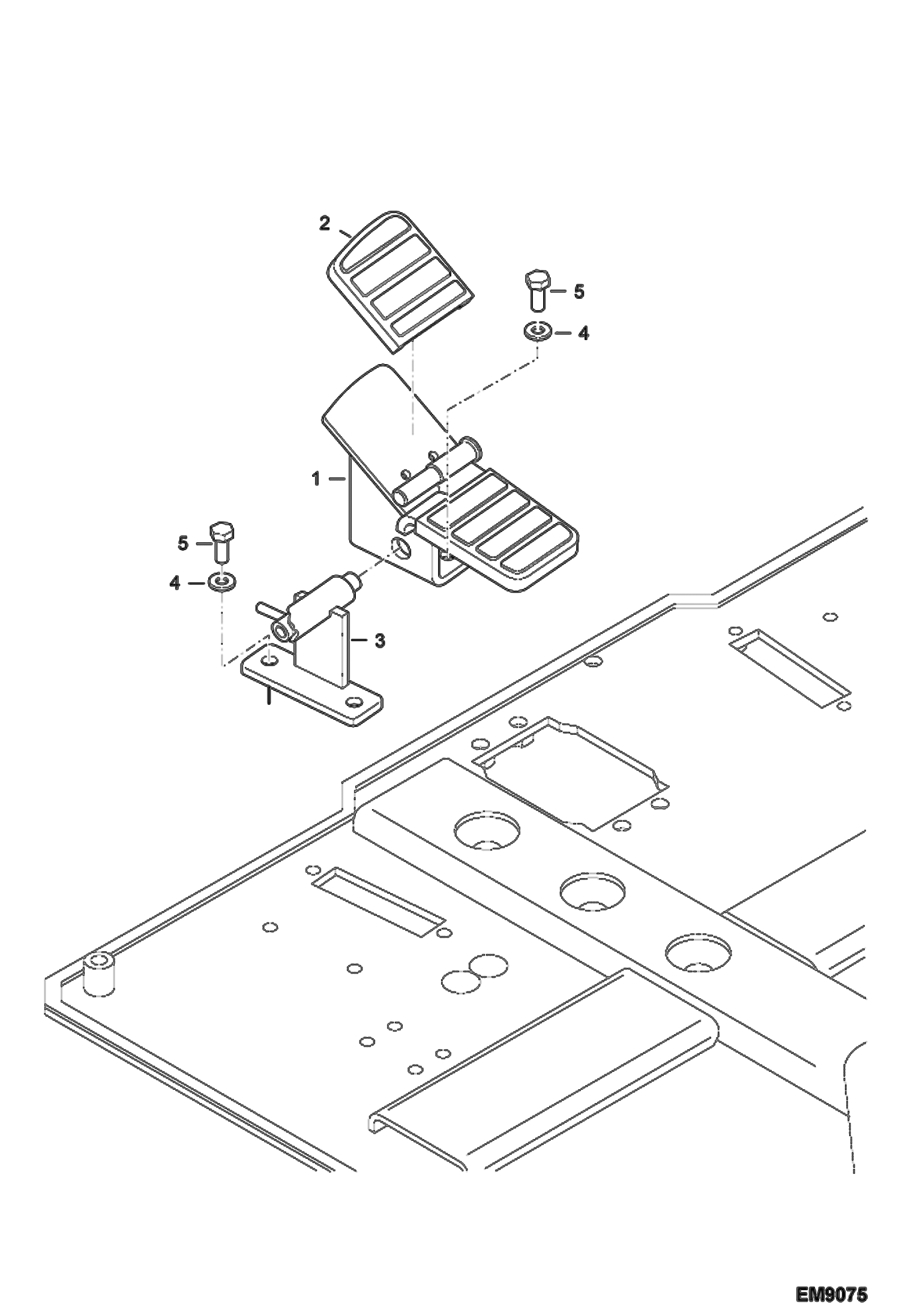 2

5

4

1

5

4

3

EM9075