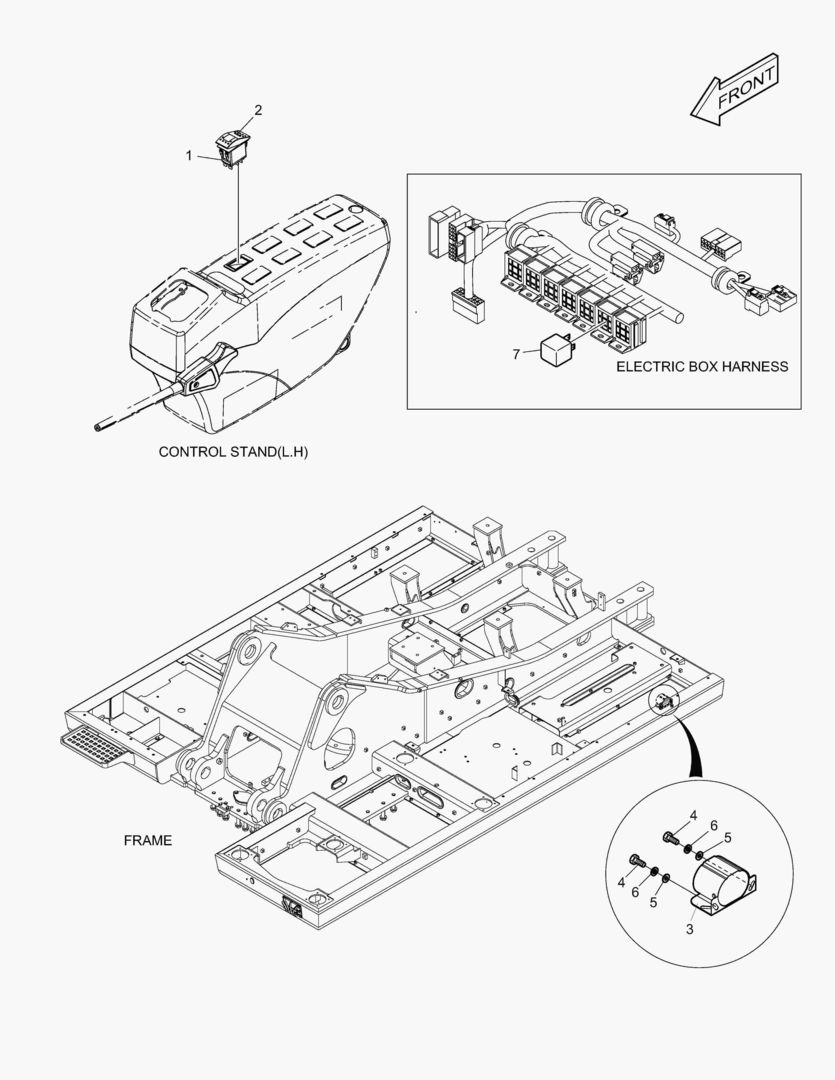 FRONT

2

1

7

ELECTRIC BOX HARNESS

CONTROL STAND(L.H)

FRAME

4

6

5

4

6

5

3