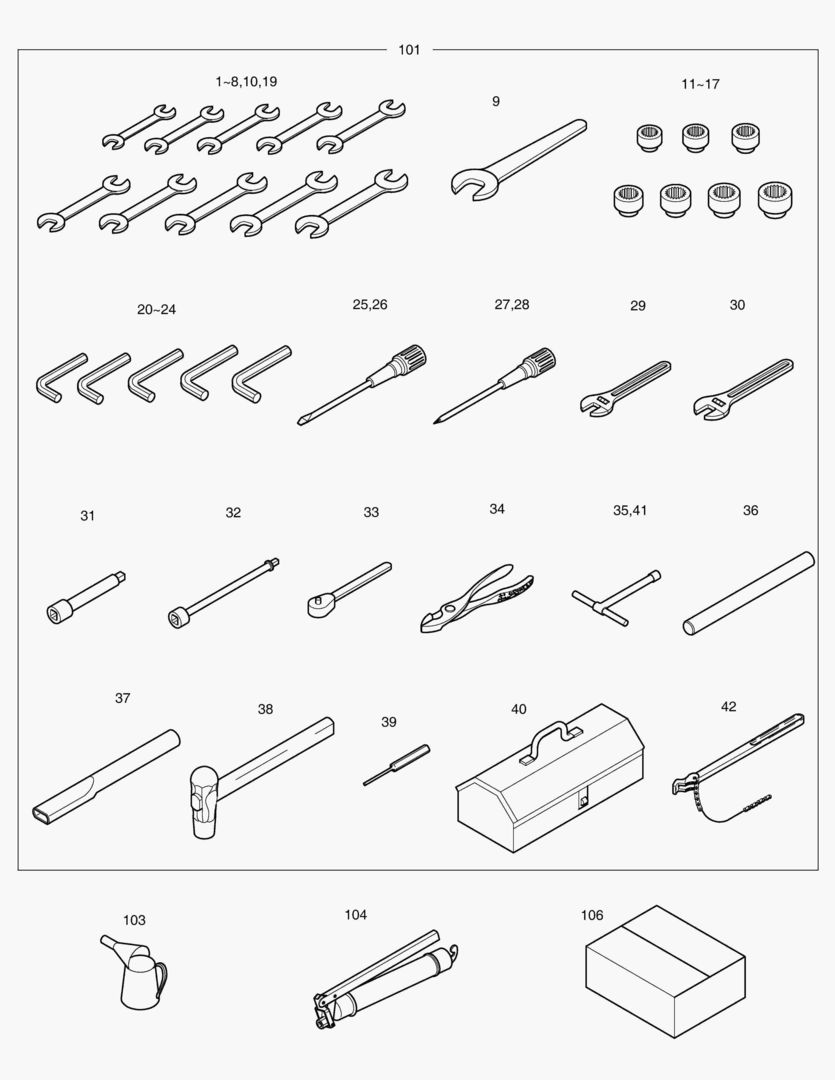 101

1~8,10,19

9

11~17

20~24

25,26

27,28

29

30

31

32

33

34

35,41

36

37

38

39

40

42

103

104

106