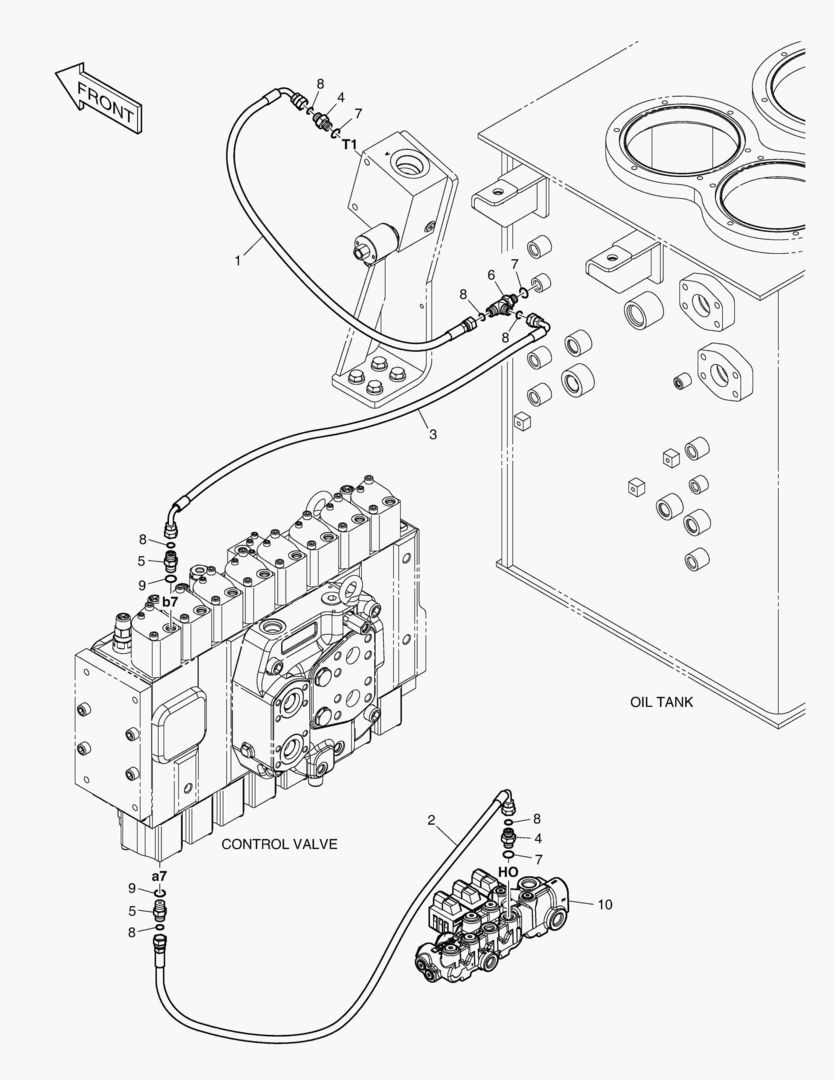 FRONT

8
4
7
T1

1

6
7
8
8

3

8
5
9
b7

OIL TANK

CONTROL VALVE

2
8
4
7
HO
10

a7
9
5
8