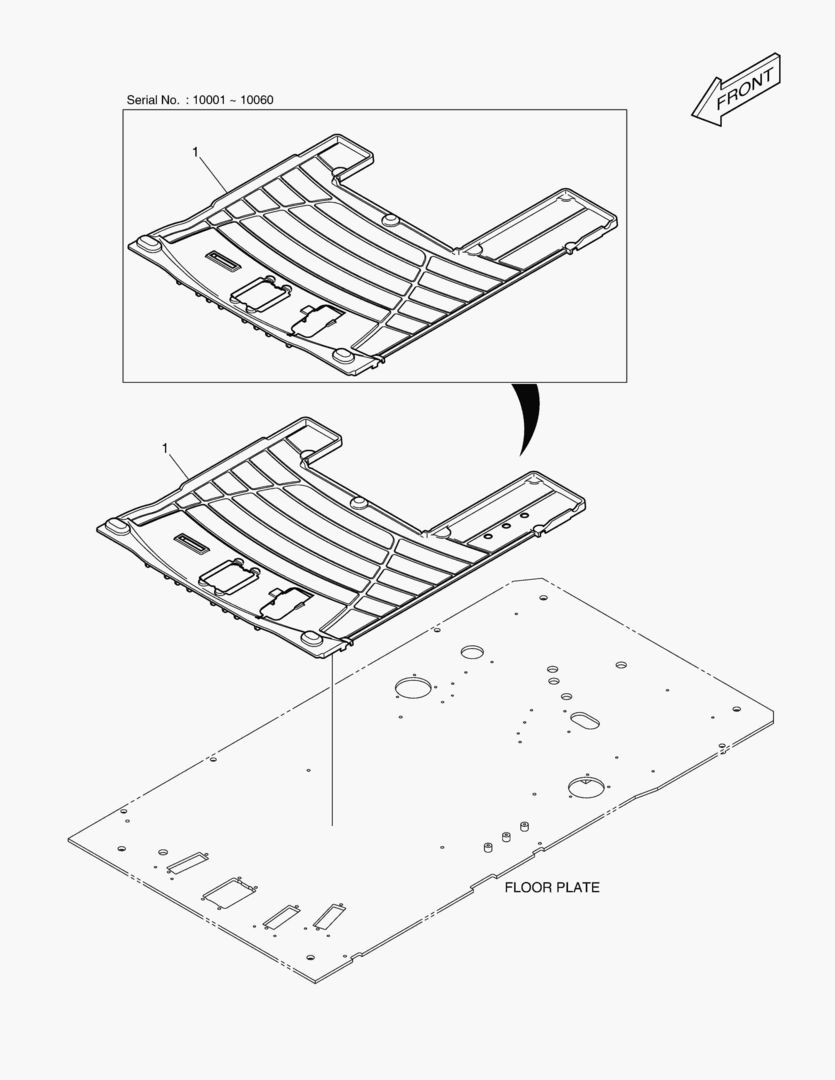 FRONT

Serial No. : 10001 ~ 10060

1

1

FLOOR PLATE