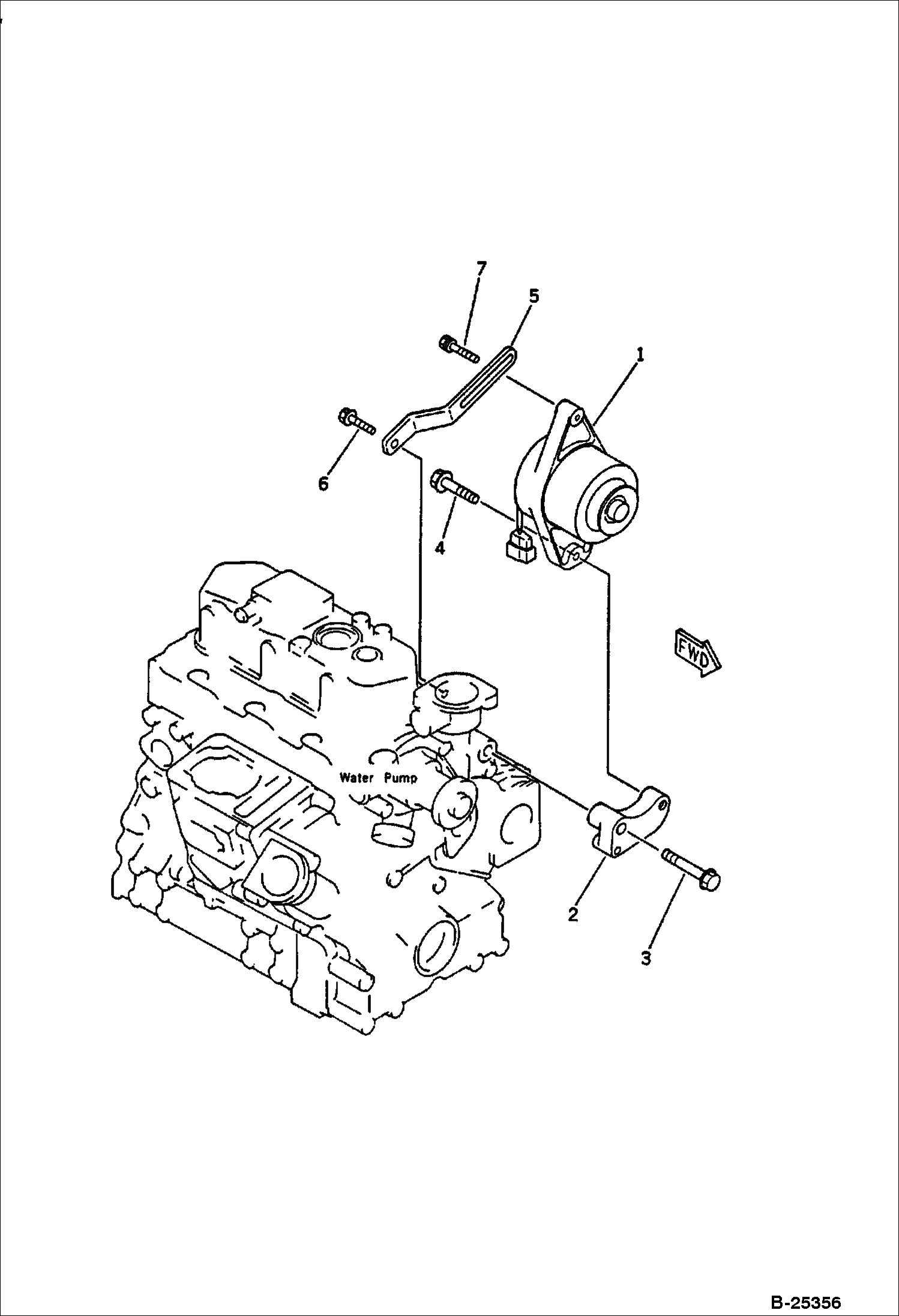 7
5
1
6
4
FWD
Water Pump
2
3
B-25356