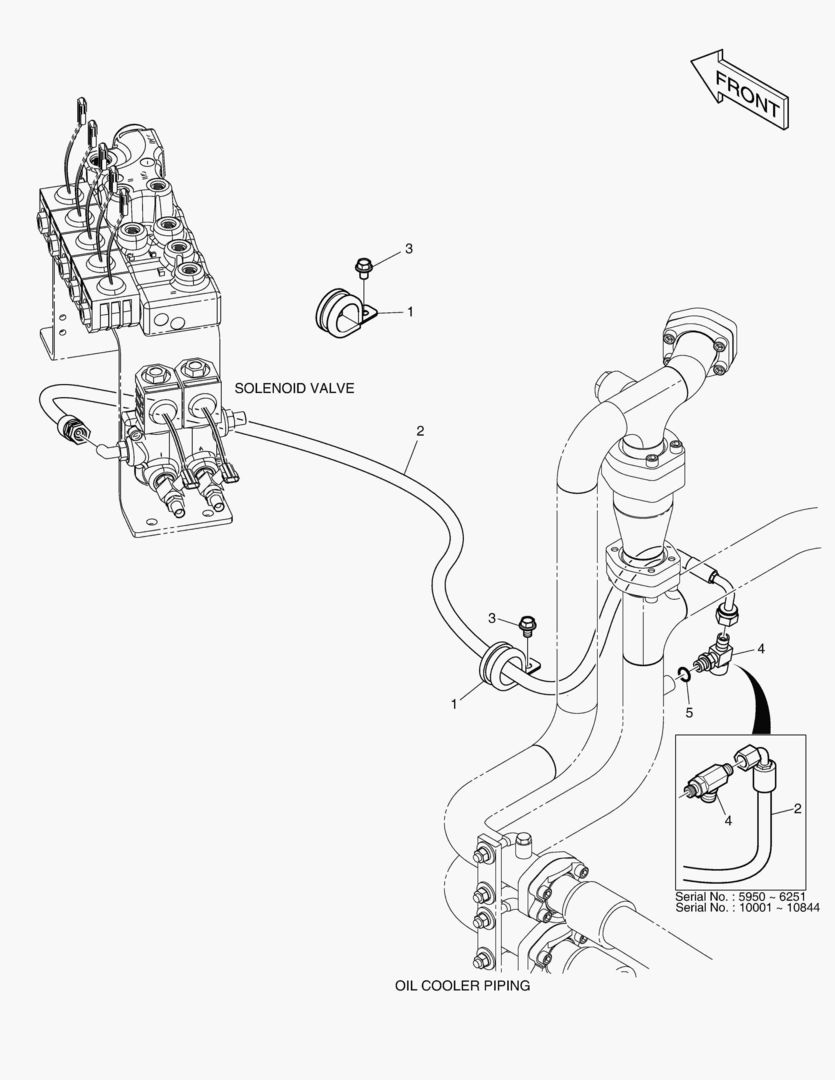 FRONT

3

1

SOLENOID VALVE

2

3

1

4

5

4

2

Serial No. : 5950 ~ 6251
Serial No. : 10001 ~ 10844

OIL COOLER PIPING