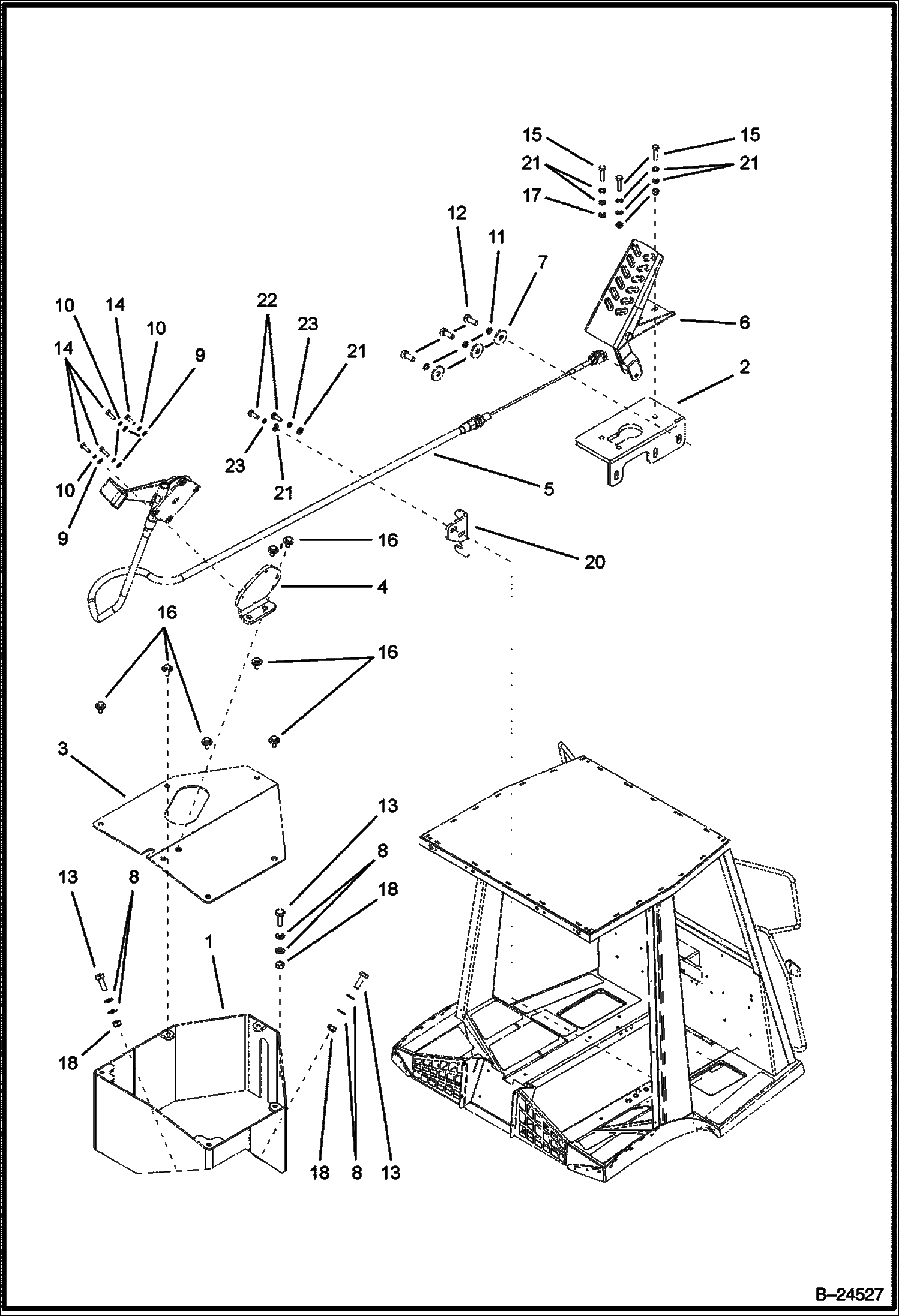 15
15
21
21
17
12
11
7
6
2
10
14
10
14
9
22
23
21
23
21
10
9
5
16
20
4
16
16
3
13
8
18
13
8
1
18
18
8
13
B–24527