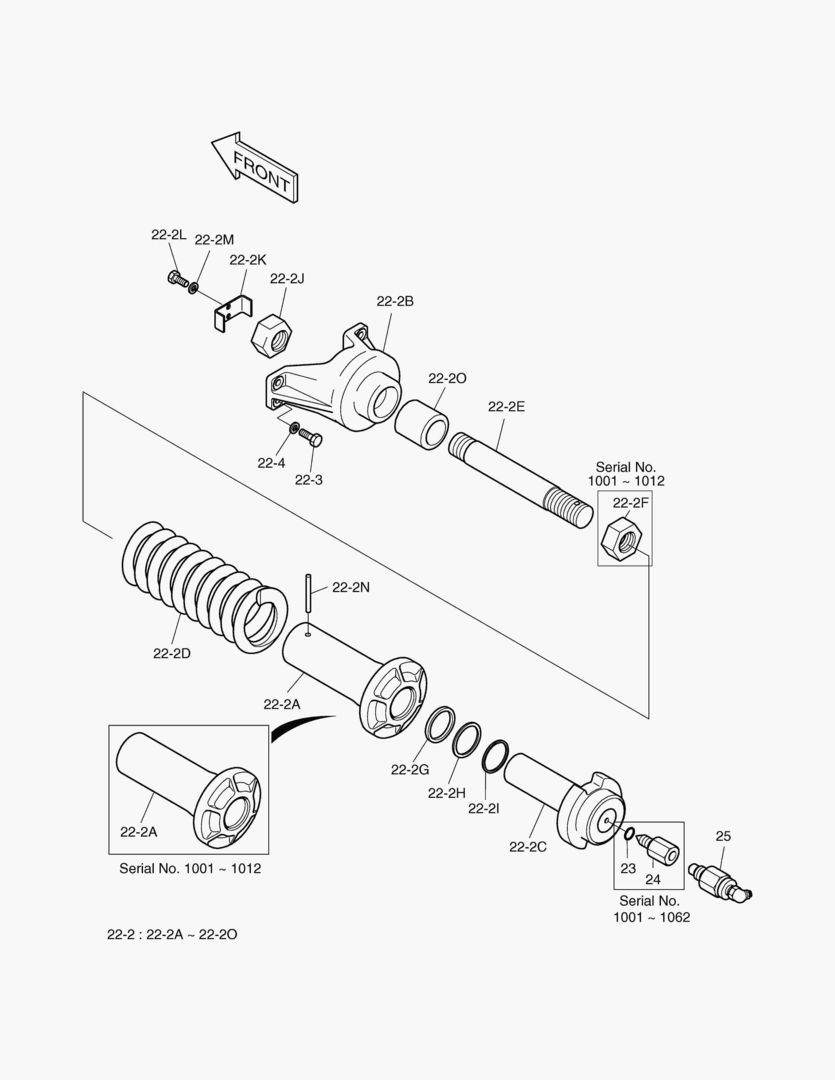 FRONT

22-2L
22-2M
22-2K
22-2J
22-2B
22-2O
22-2E
22-4
22-3
Serial No.
1001 ~ 1012
22-2F
22-2N
22-2D
22-2A
22-2G
22-2H
22-2I
22-2C
22-2A
Serial No. 1001 ~ 1012
23
24
25
Serial No.
1001 ~ 1062

22-2 : 22-2A ~ 22-2O