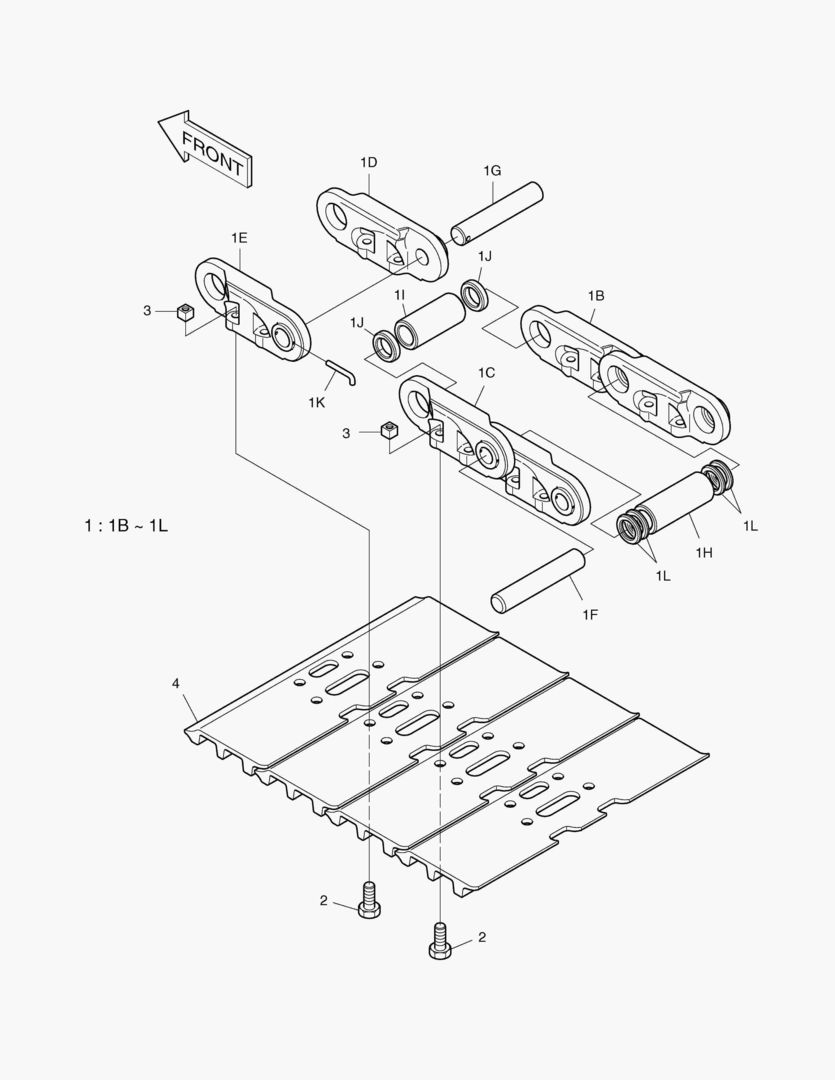 FRONT
1D
1G
1E
1J
3
1I
1B
1J
1K
1C
3
1 : 1B ~ 1L
1L
1H
1L
1F
4
2
2